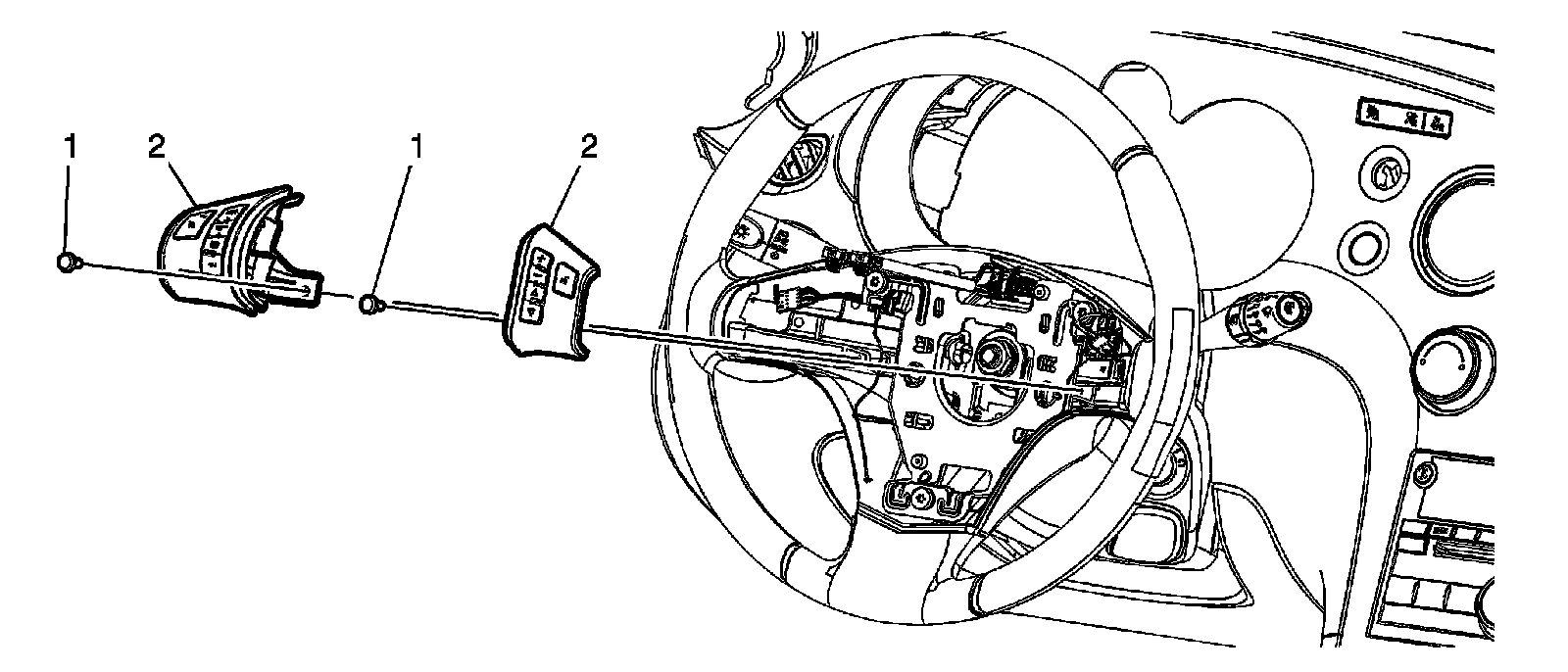 1
2
1
2