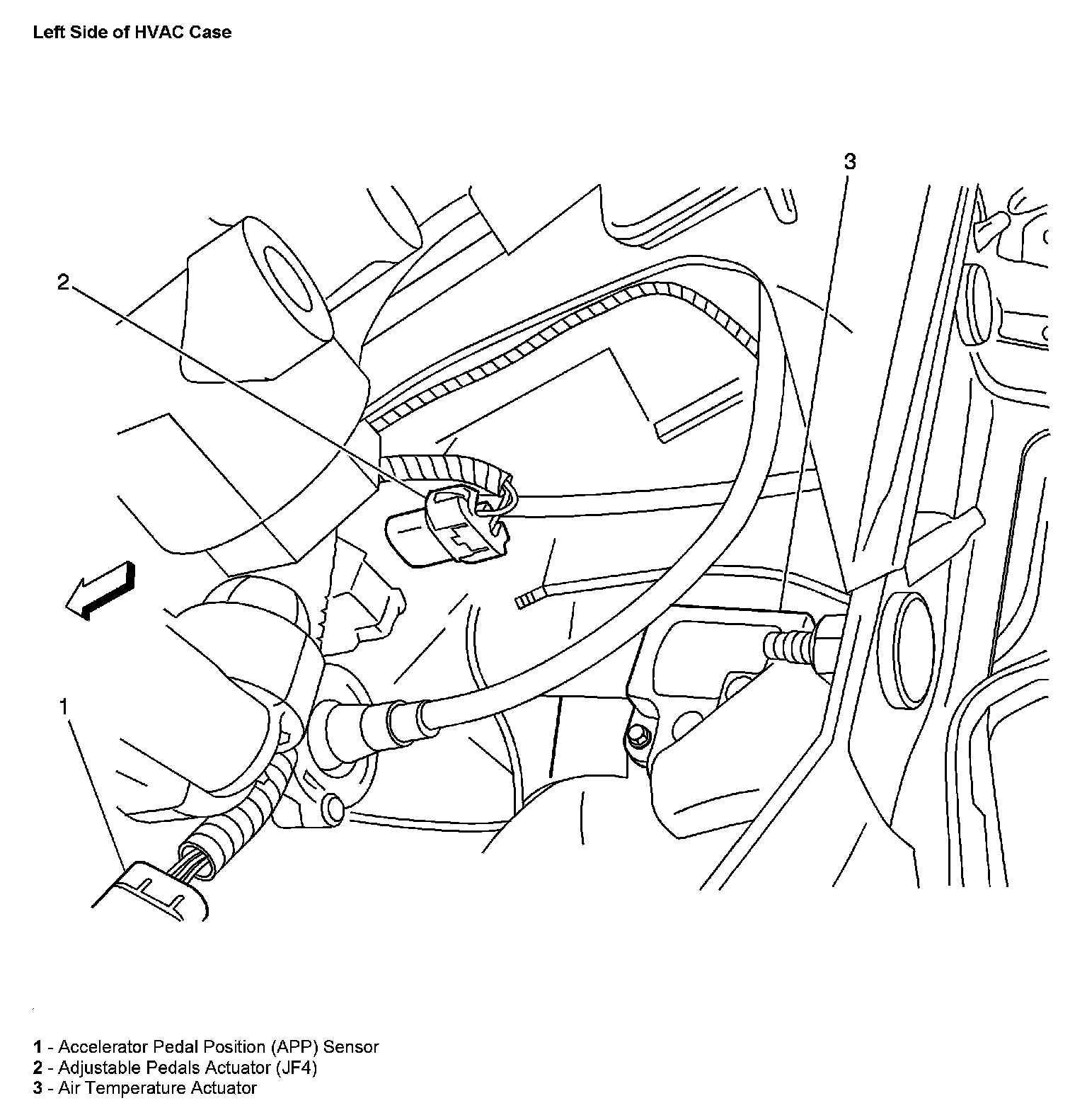 Left Side of HVAC Case

3

2

1

1 - Accelerator Pedal Position (APP) Sensor
2 - Adjustable Pedals Actuator (JF4)
3 - Air Temperature Actuator