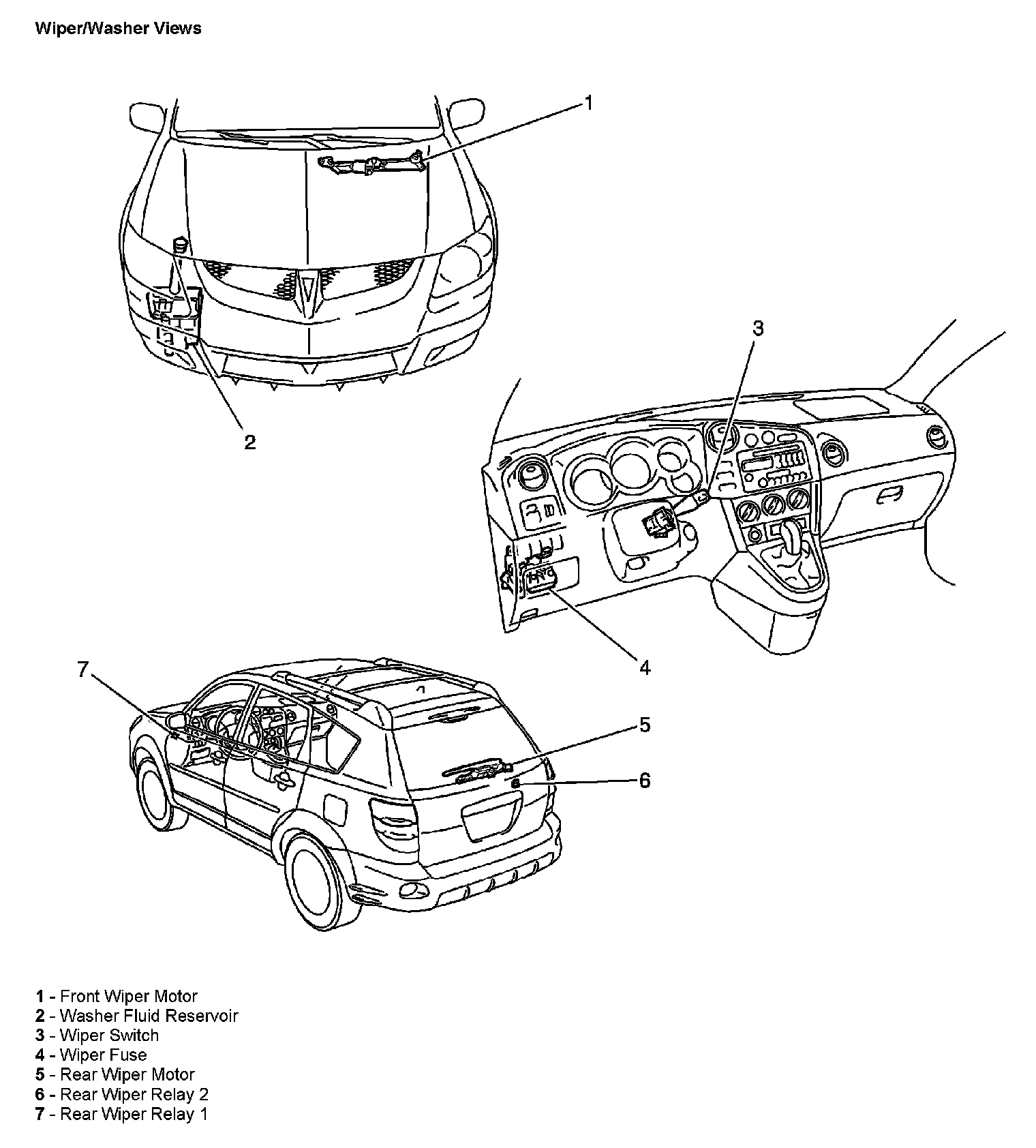 Wiper/Washer Views

1

2

3

4

7

5

6

1 - Front Wiper Motor
2 - Washer Fluid Reservoir
3 - Wiper Switch
4 - Wiper Fuse
5 - Rear Wiper Motor
6 - Rear Wiper Relay 2
7 - Rear Wiper Relay 1