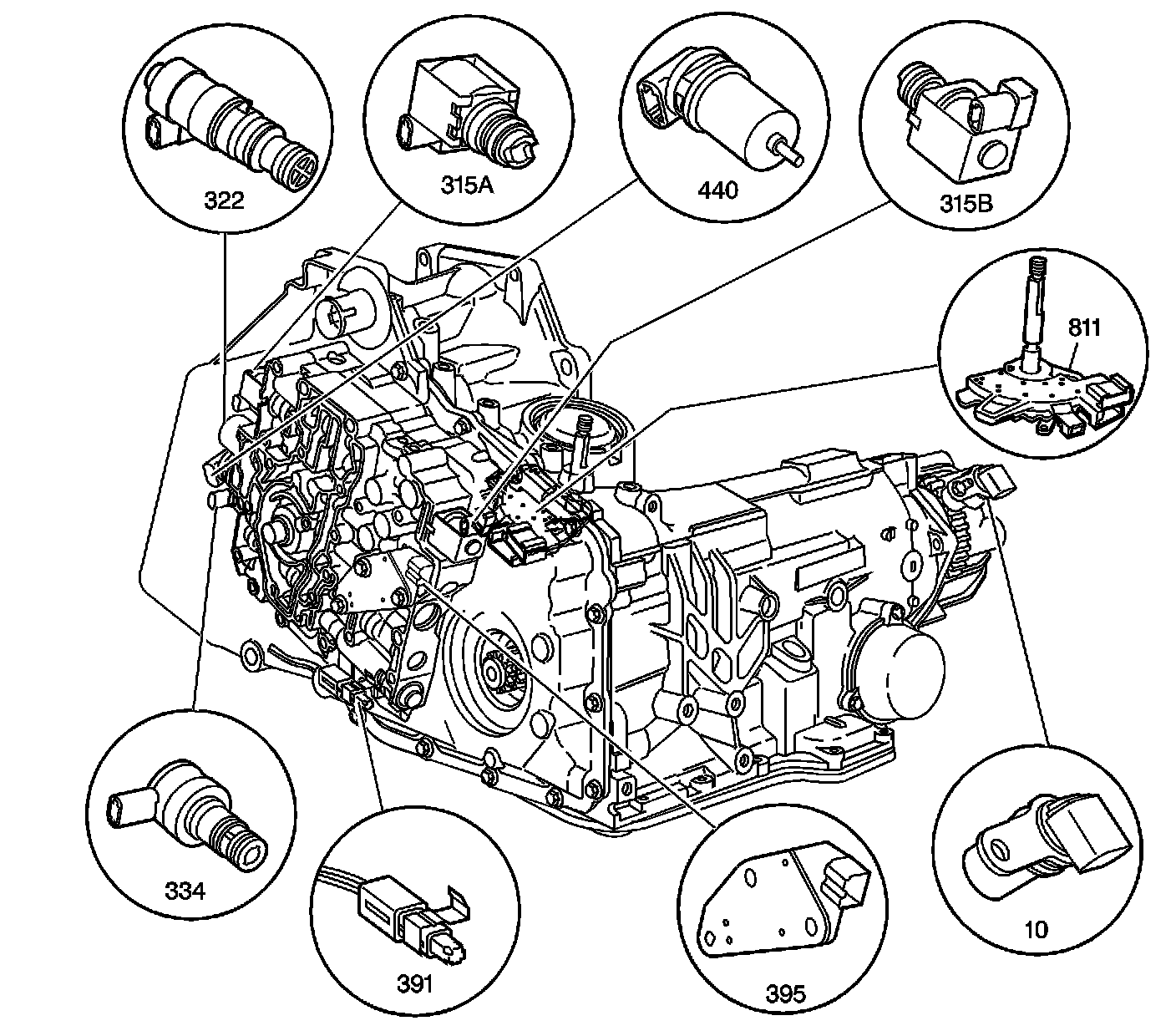 322
315A
440
315B
811
334
391
395
10