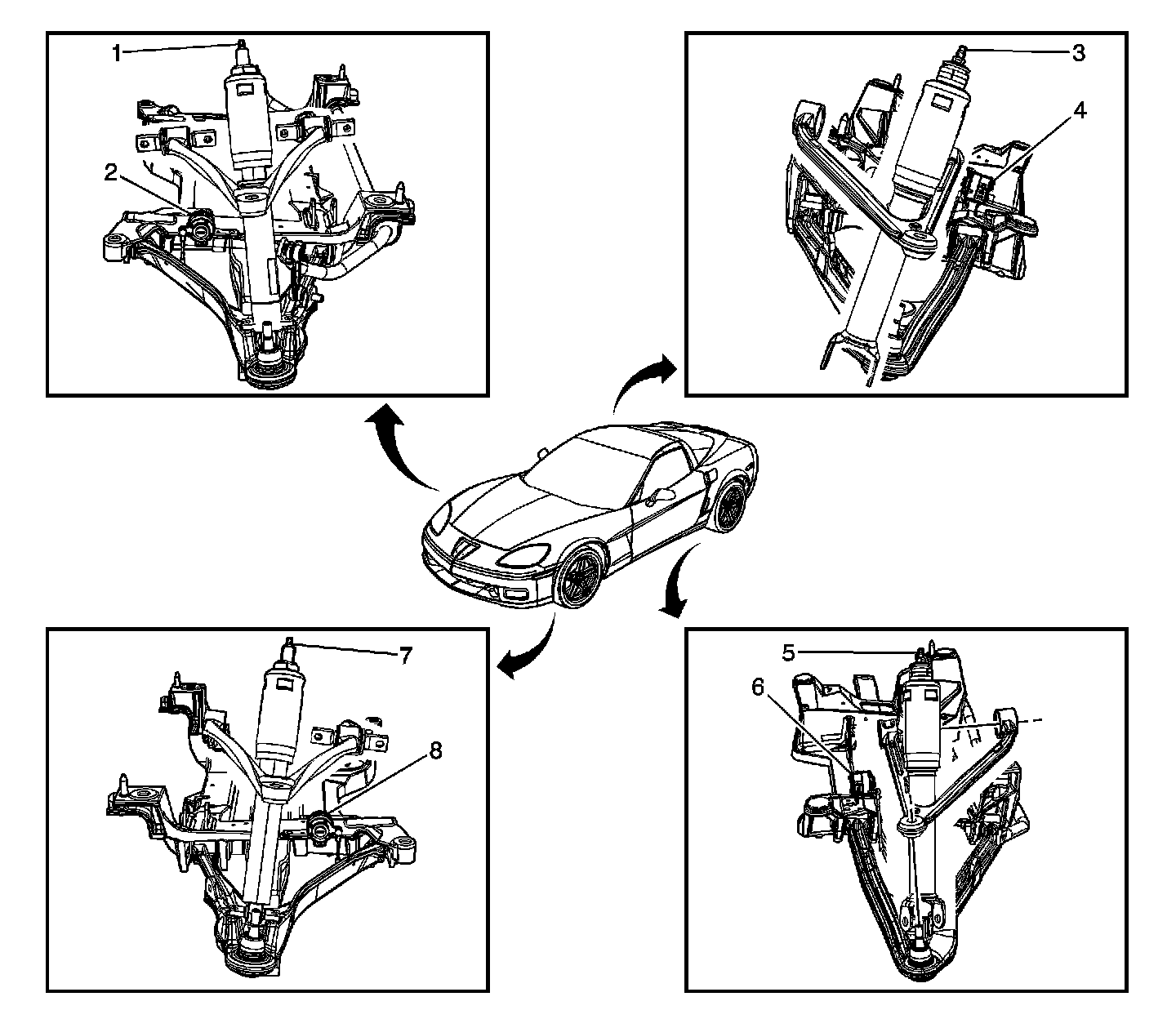 1
2
3
4
7
8
5
6