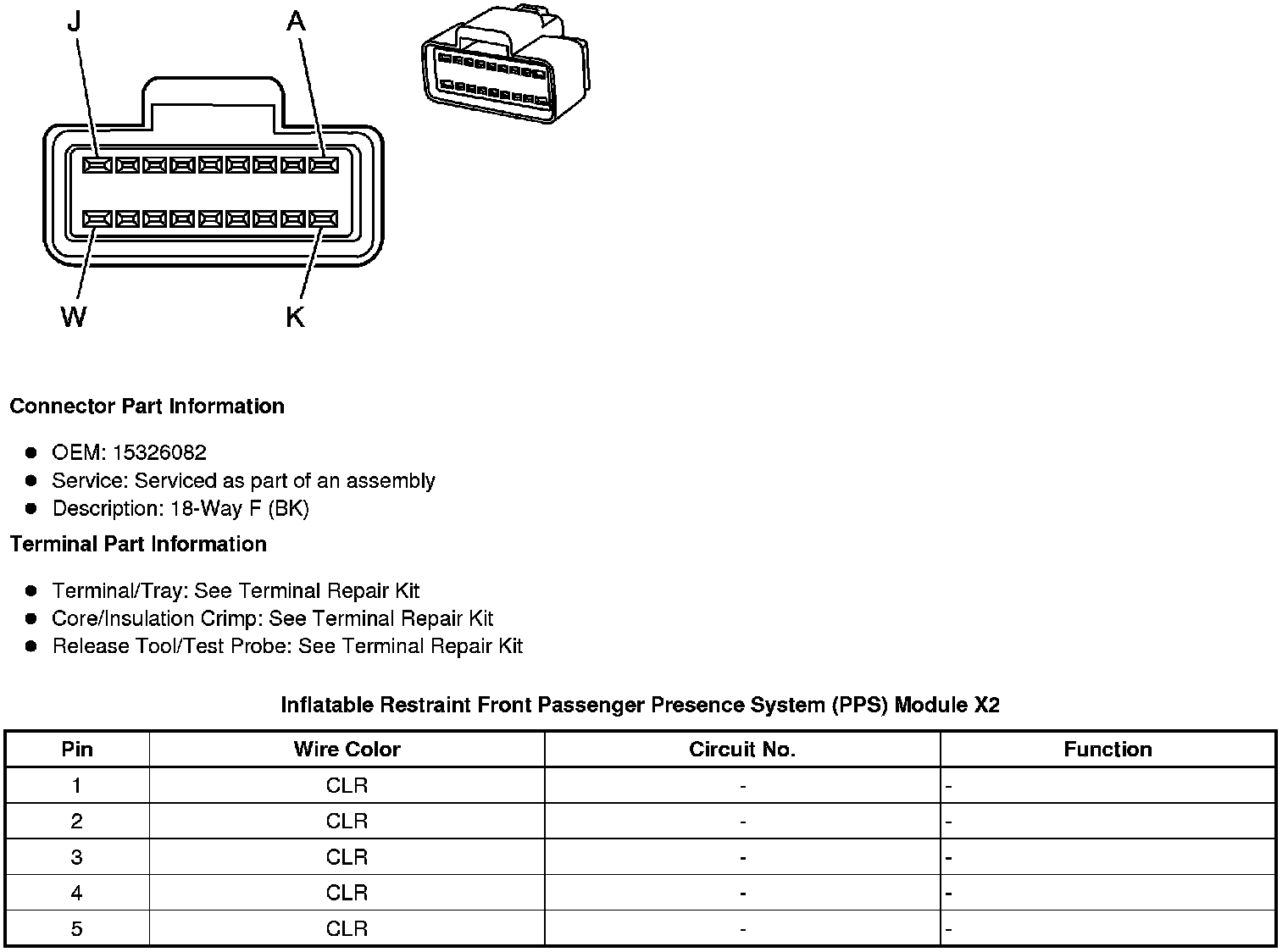 J
A
W
K

Connector Part Information

- OEM: 15326082
- Service: Serviced as part of an assembly
- Description: 18-Way F (BK)

Terminal Part Information

- Terminal/Tray: See Terminal Repair Kit
- Core/Insulation Crimp: See Terminal Repair Kit
- Release Tool/Test Probe: See Terminal Repair Kit

Inflatable Restraint Front Passenger Presence System (PPS) Module X2

| Pin | Wire Color | Circuit No. | Function |
|---|---|---|---|
| 1 | CLR | - | - |
| 2 | CLR | - | - |
| 3 | CLR | - | - |
| 4 | CLR | - | - |
| 5 | CLR | - | - |