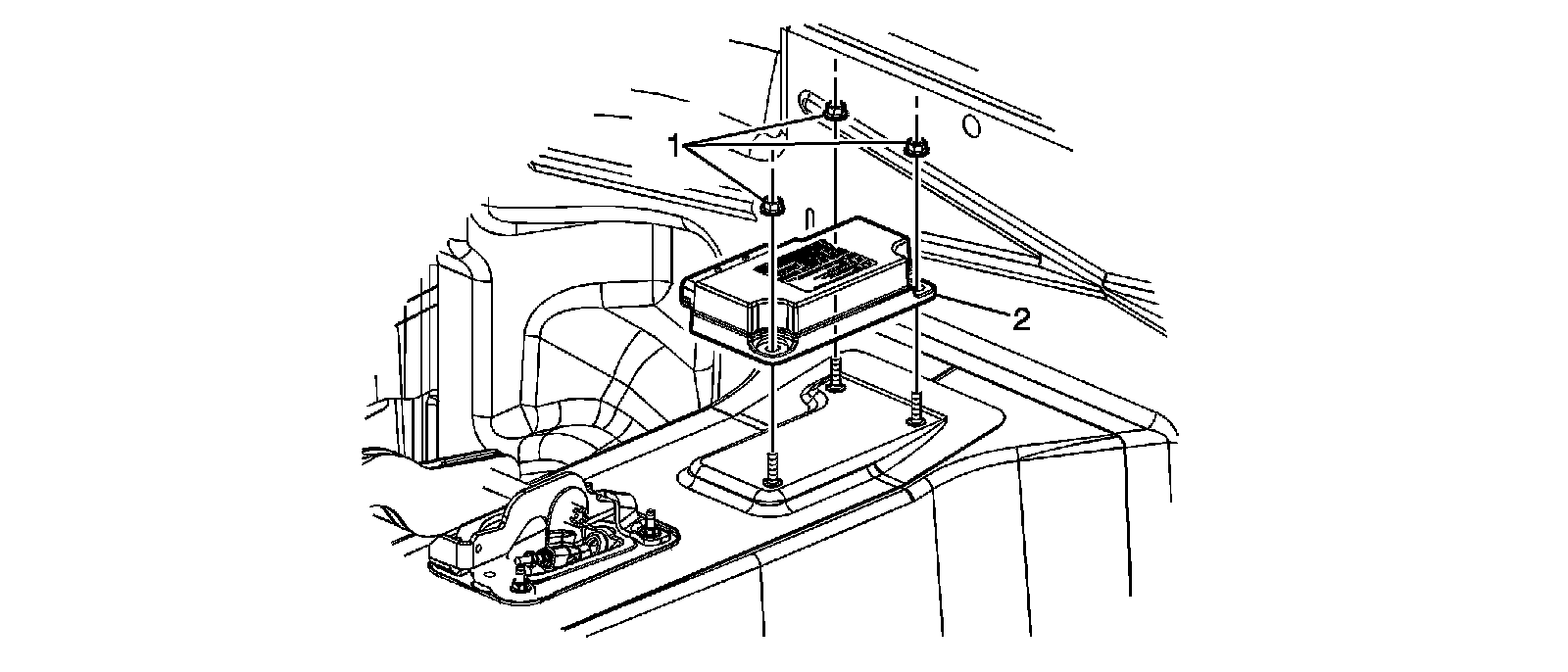 1
2