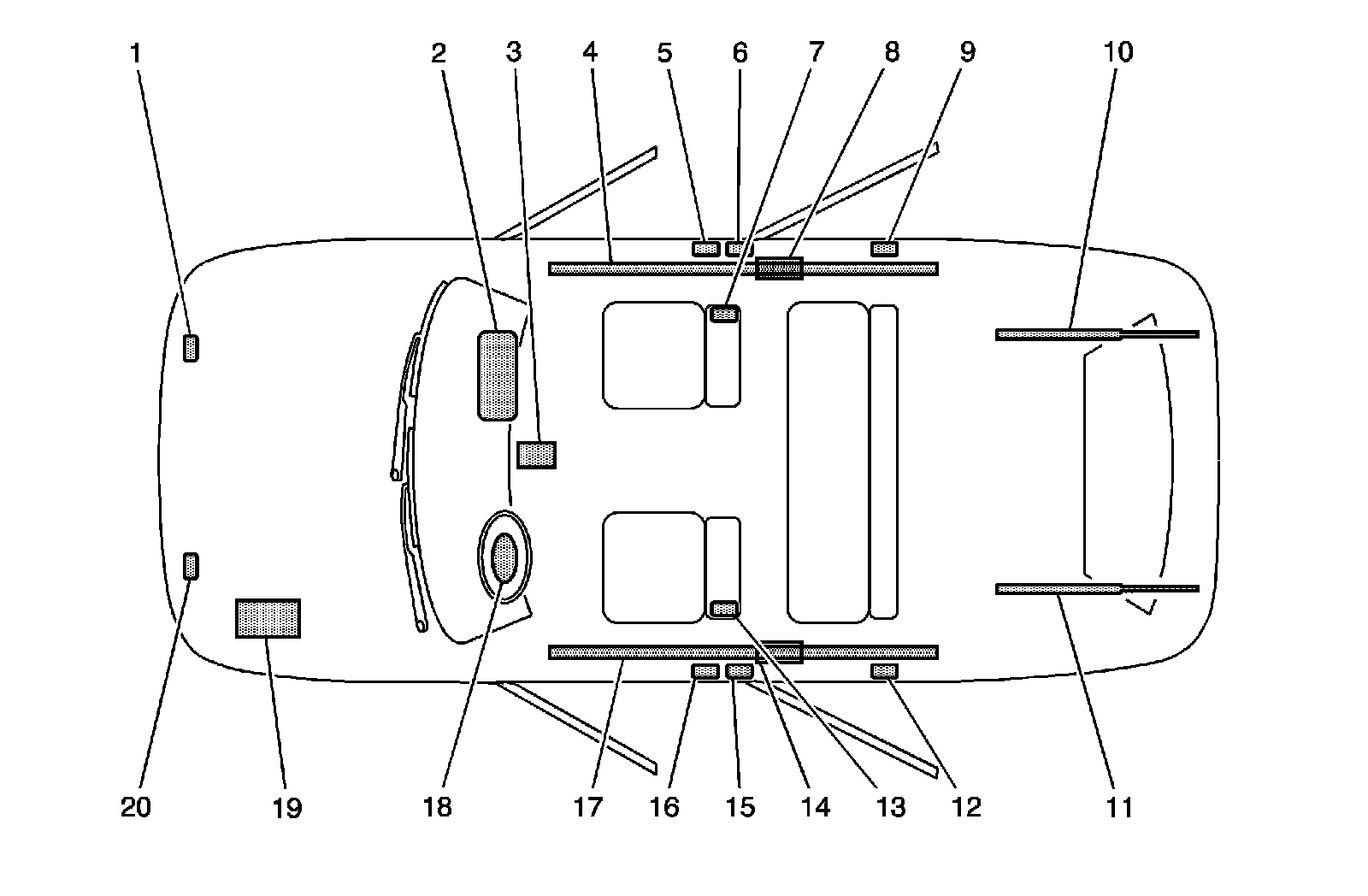 1
2
3
4
5
6
7
8
9
10

20
19
18
17
16
15
14
13
12
11