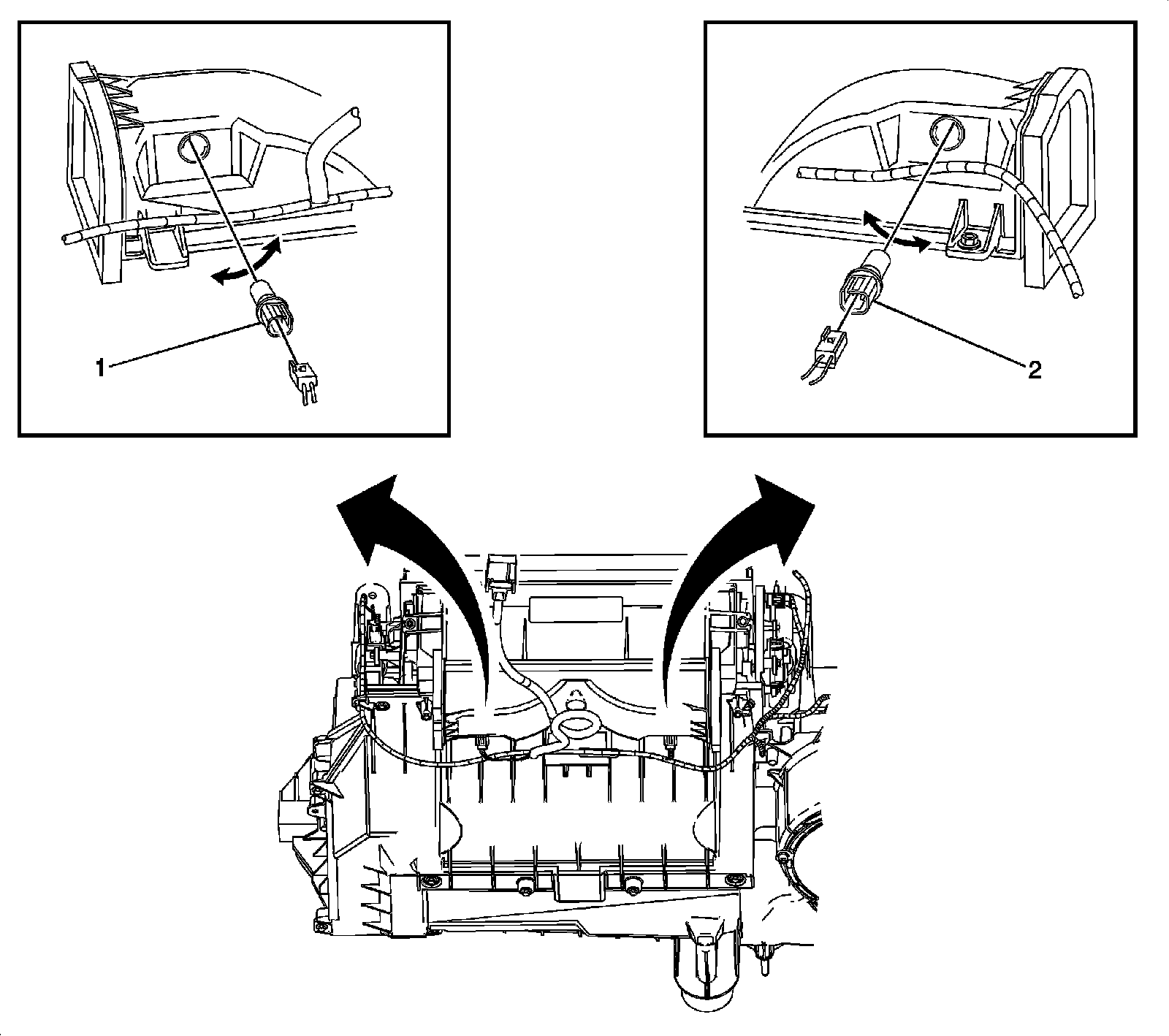 1

2