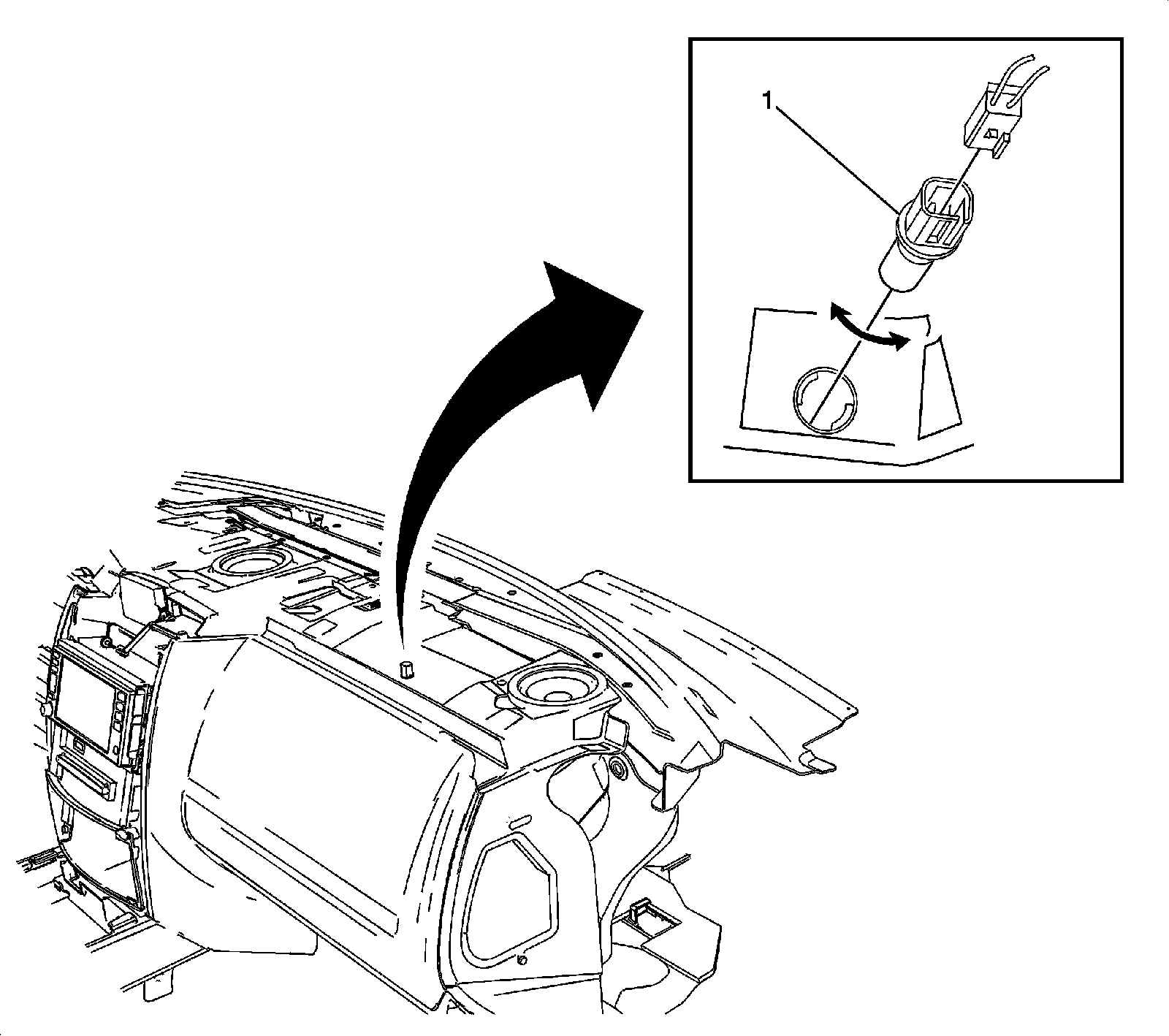 1