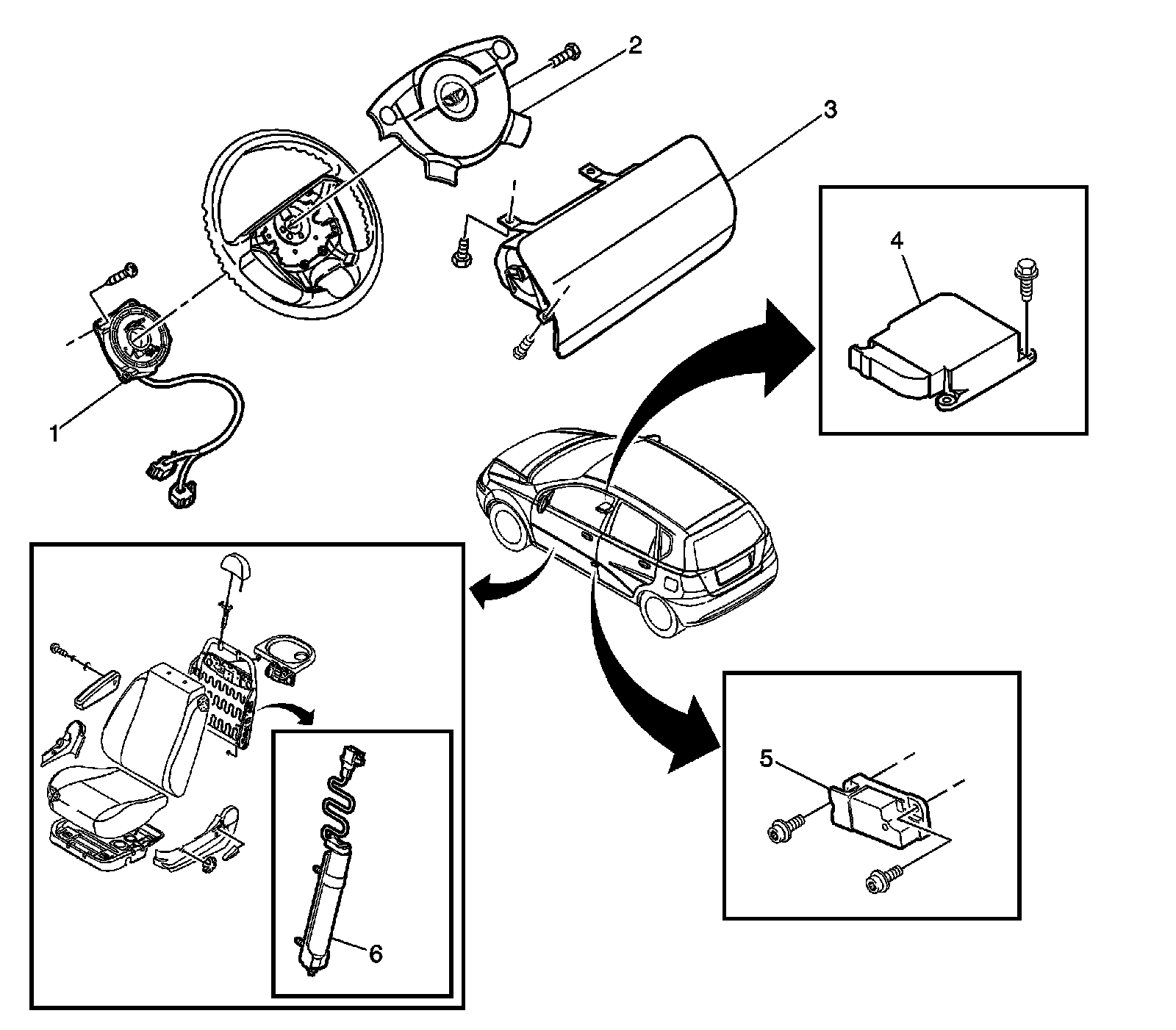 2
3
4
1
5
6