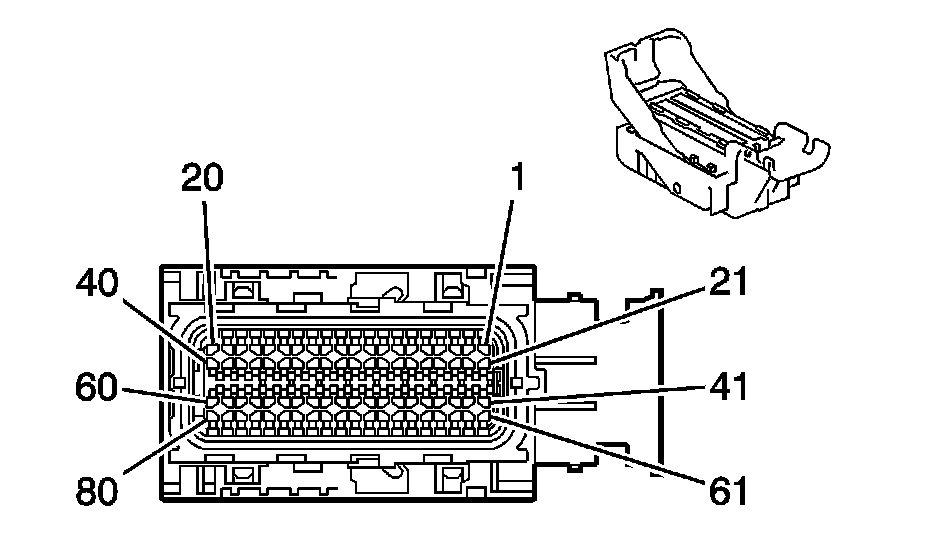 20
1
40
21
60
41
80
61