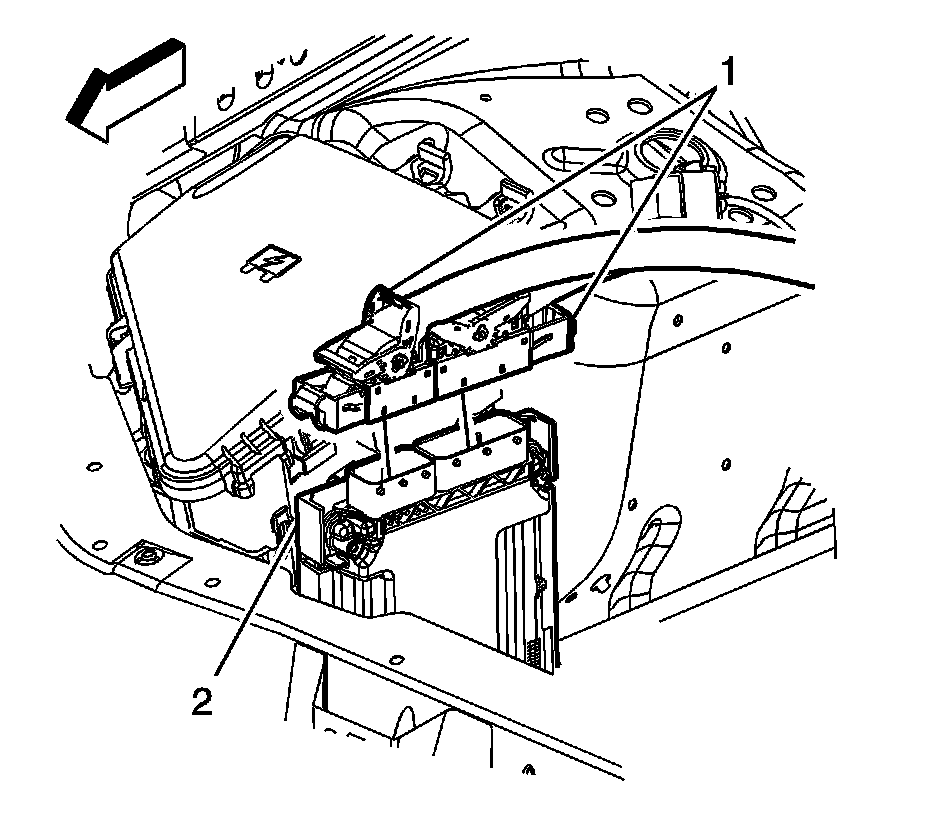 1

2