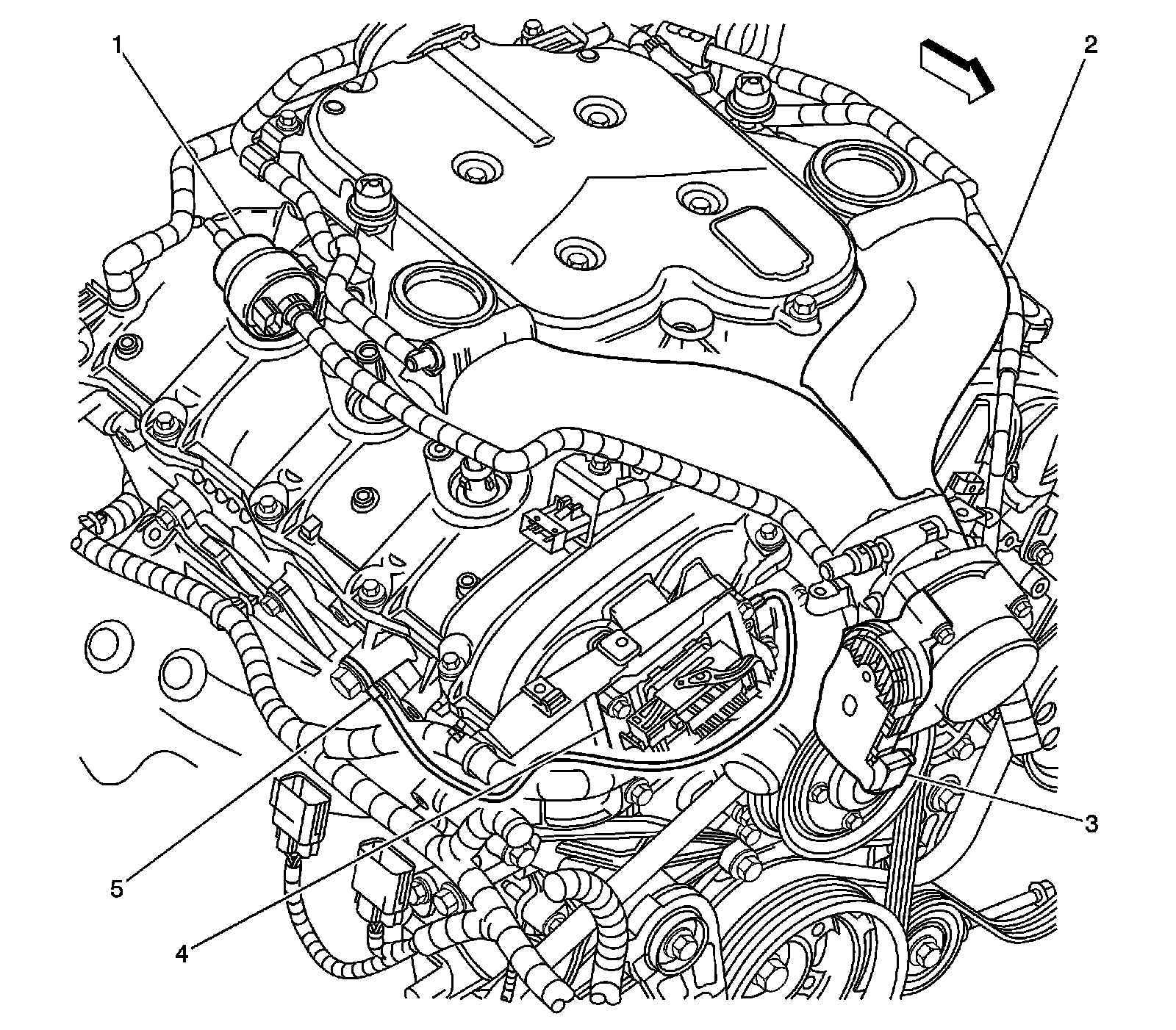 1
2
3
5
4