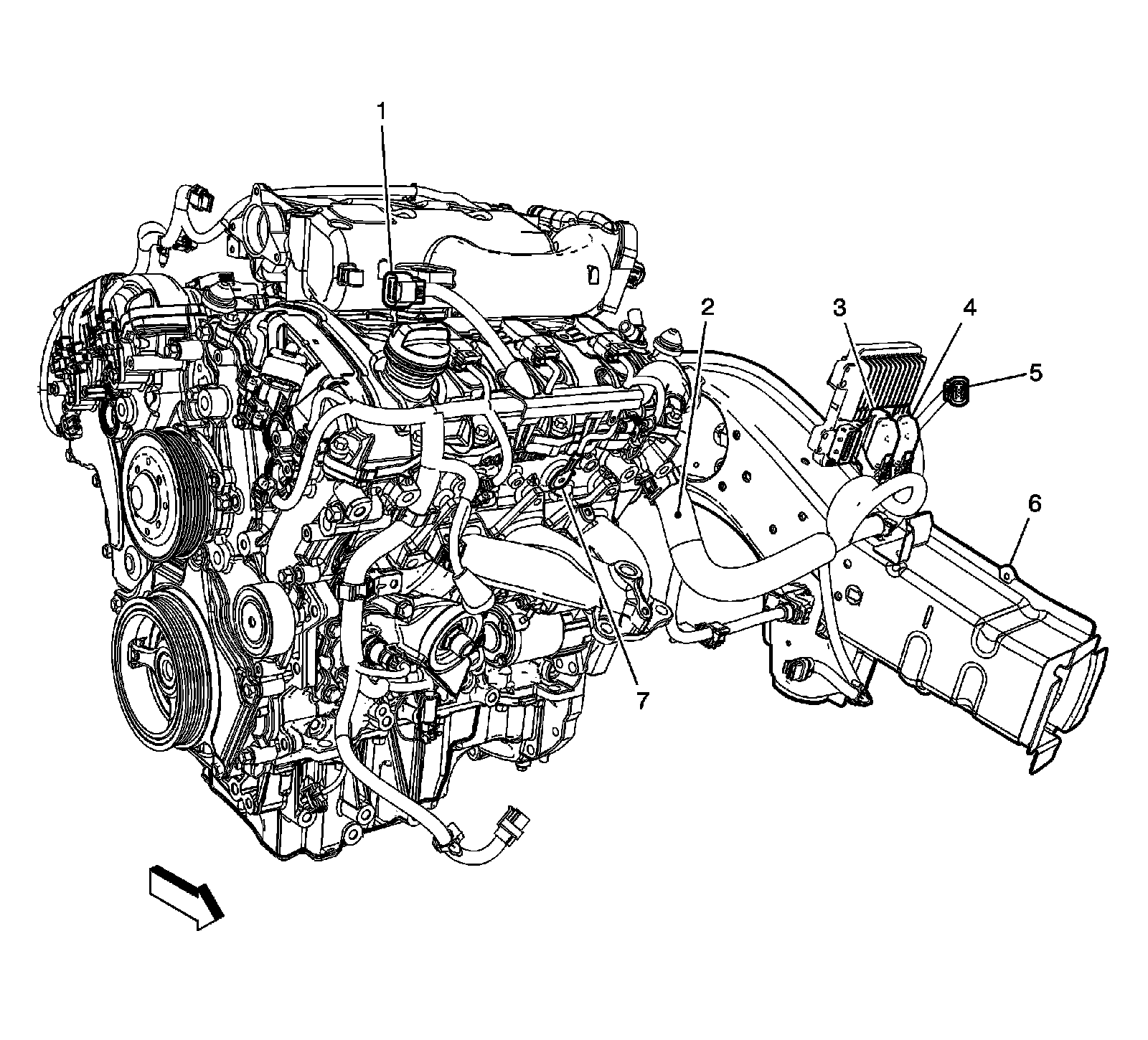 1
2
3
4
5
6
7