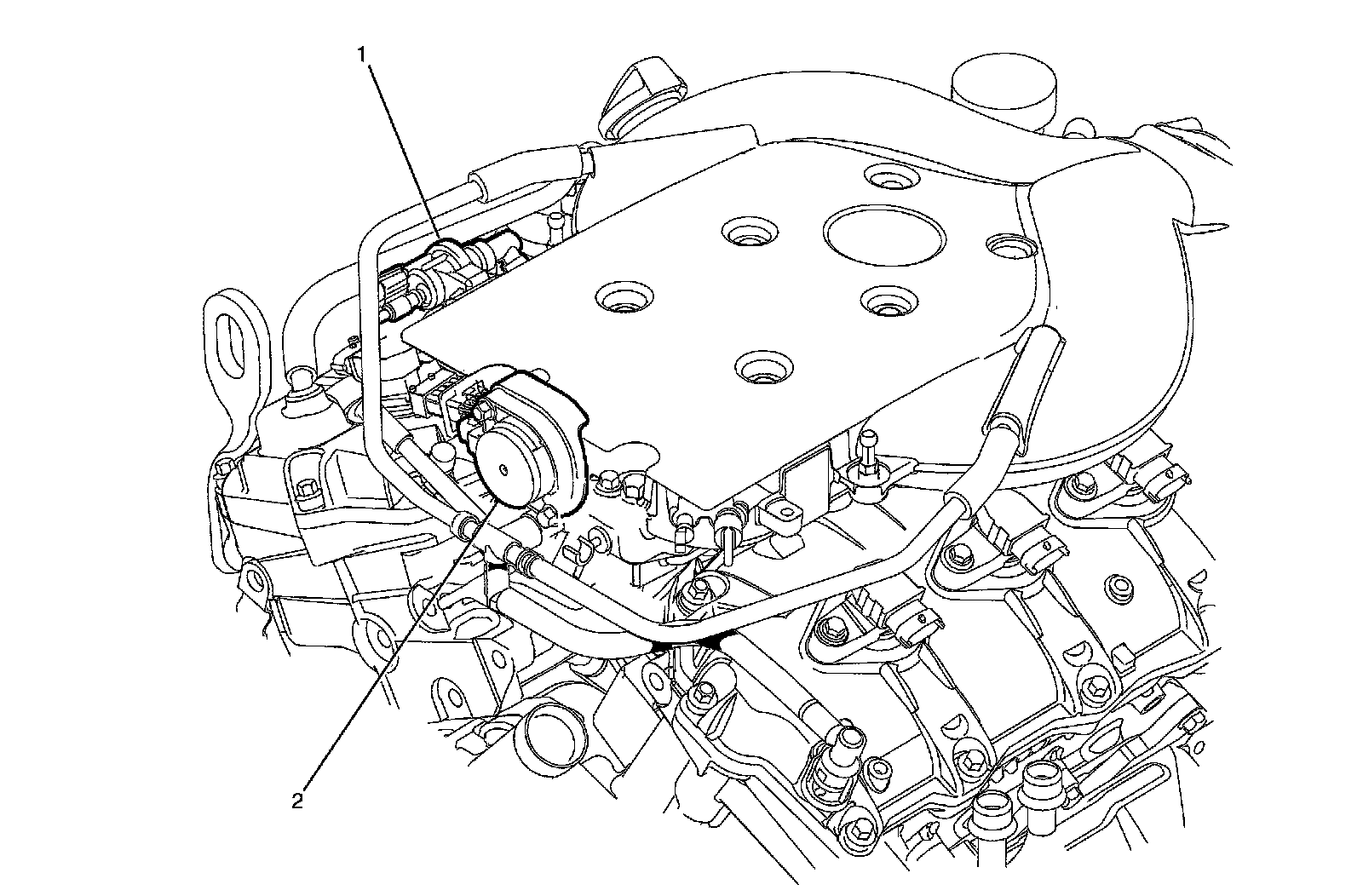 1

2