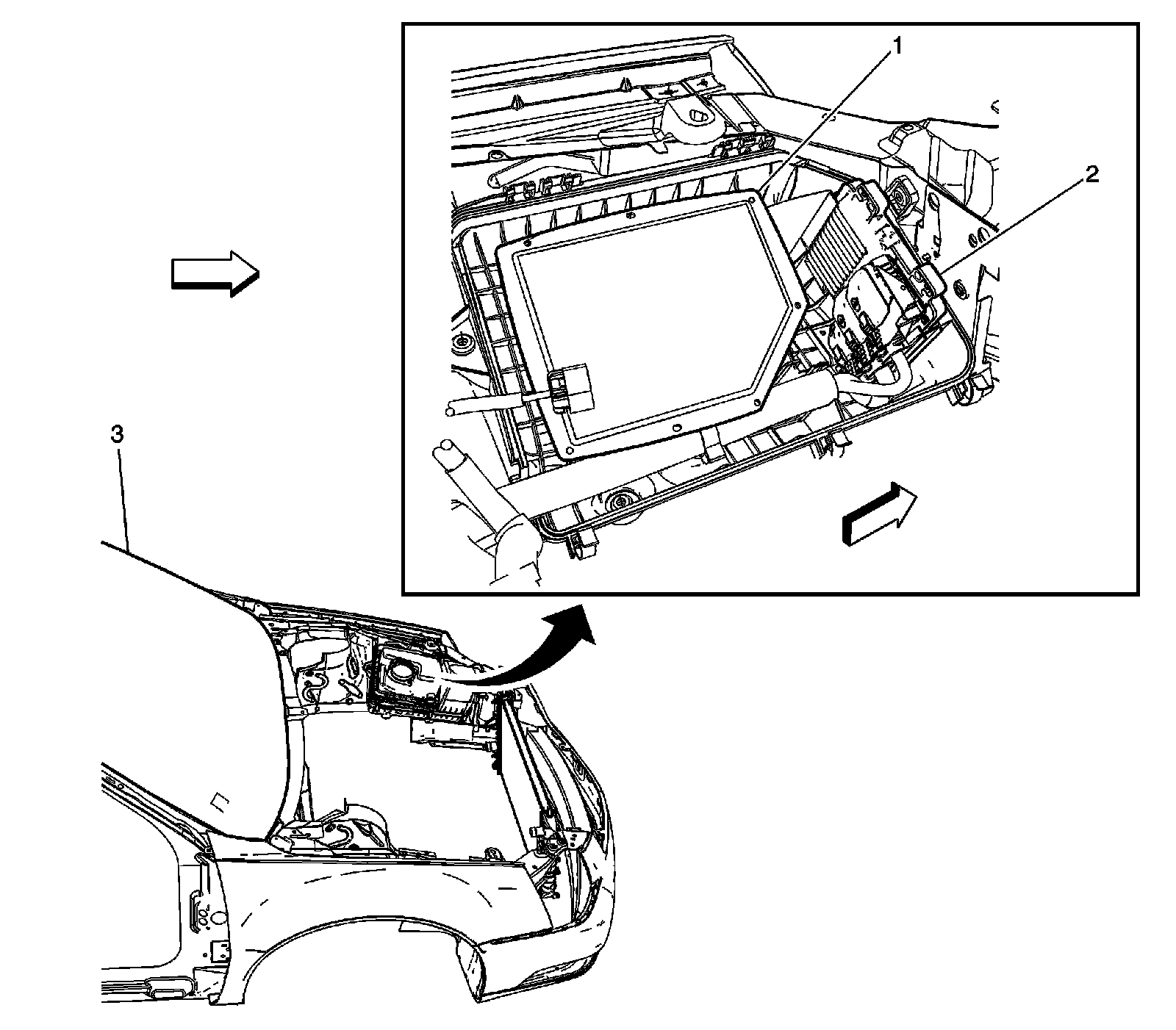 1
2
3