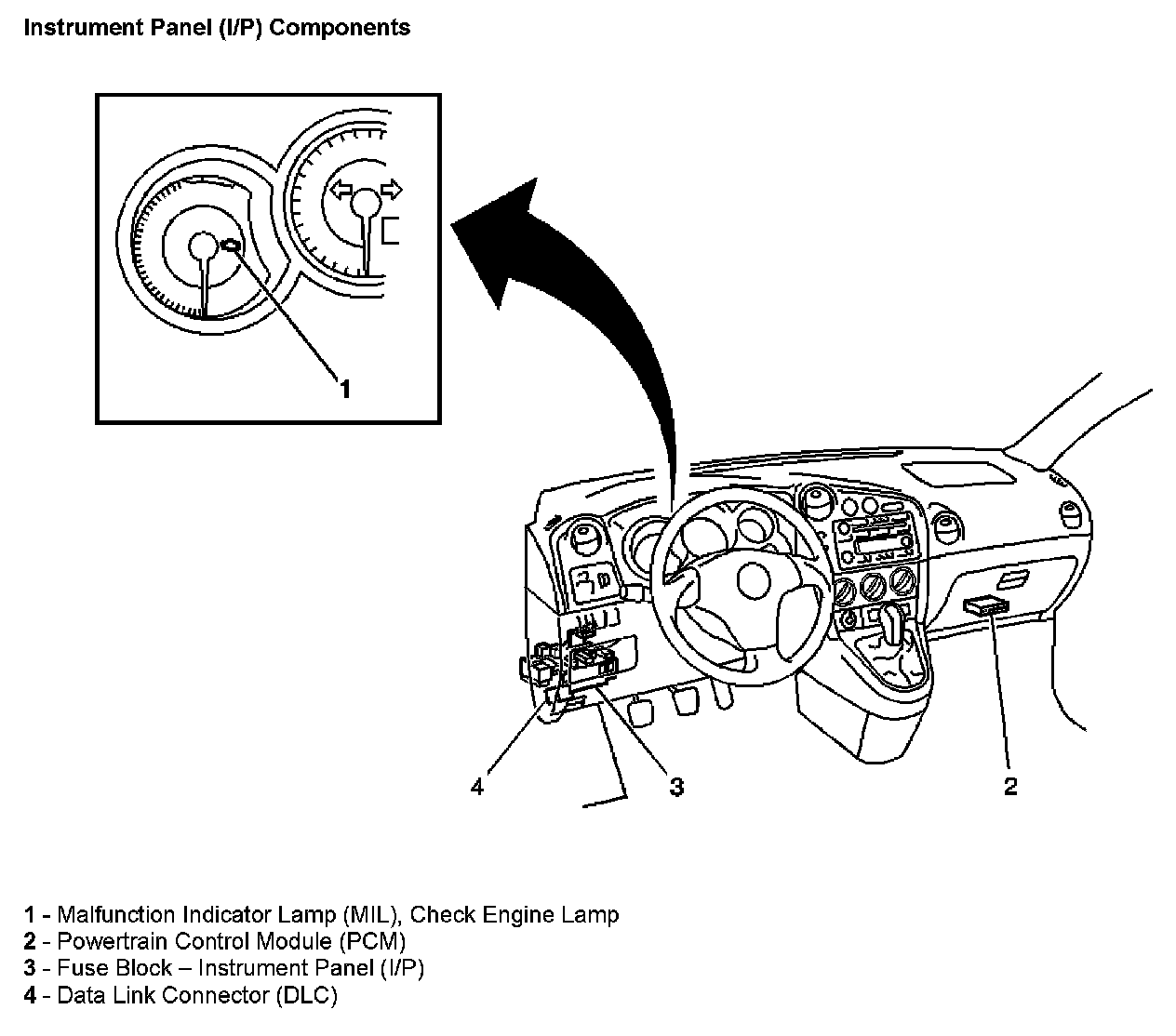 Instrument Panel (I/P) Components

1

4

3

2

1 - Malfunction Indicator Lamp (MIL), Check Engine Lamp
2 - Powertrain Control Module (PCM)
3 - Fuse Block – Instrument Panel (I/P)
4 - Data Link Connector (DLC)