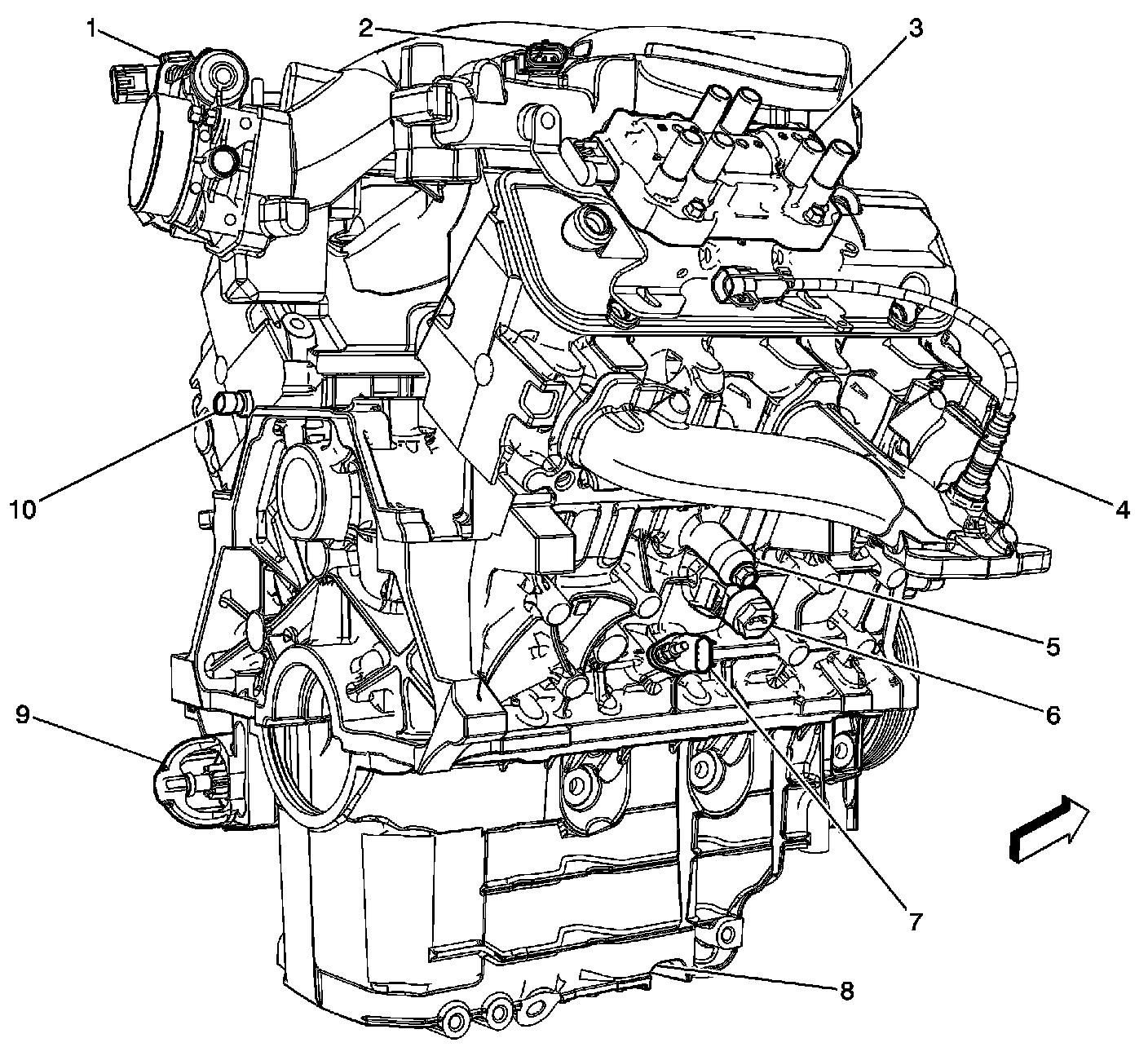 1
2
3
10
4
5
6
9
7
8