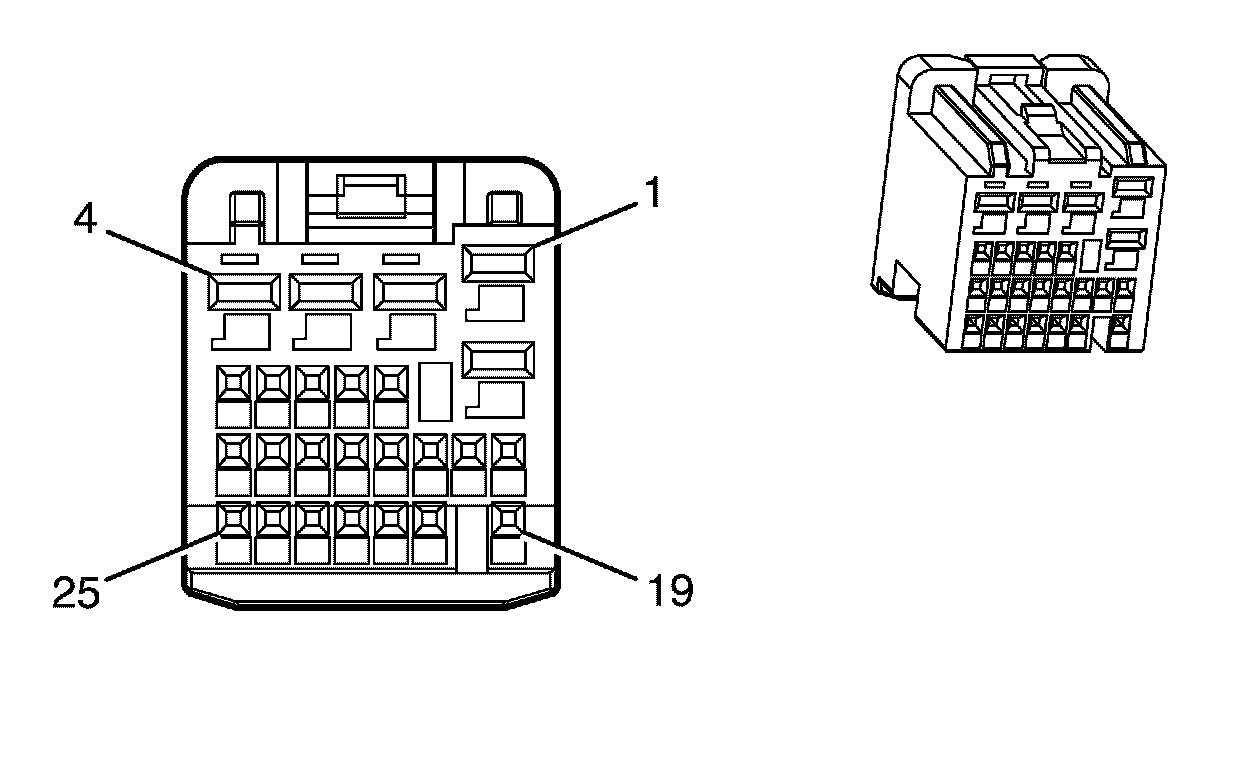 4
1
25
19