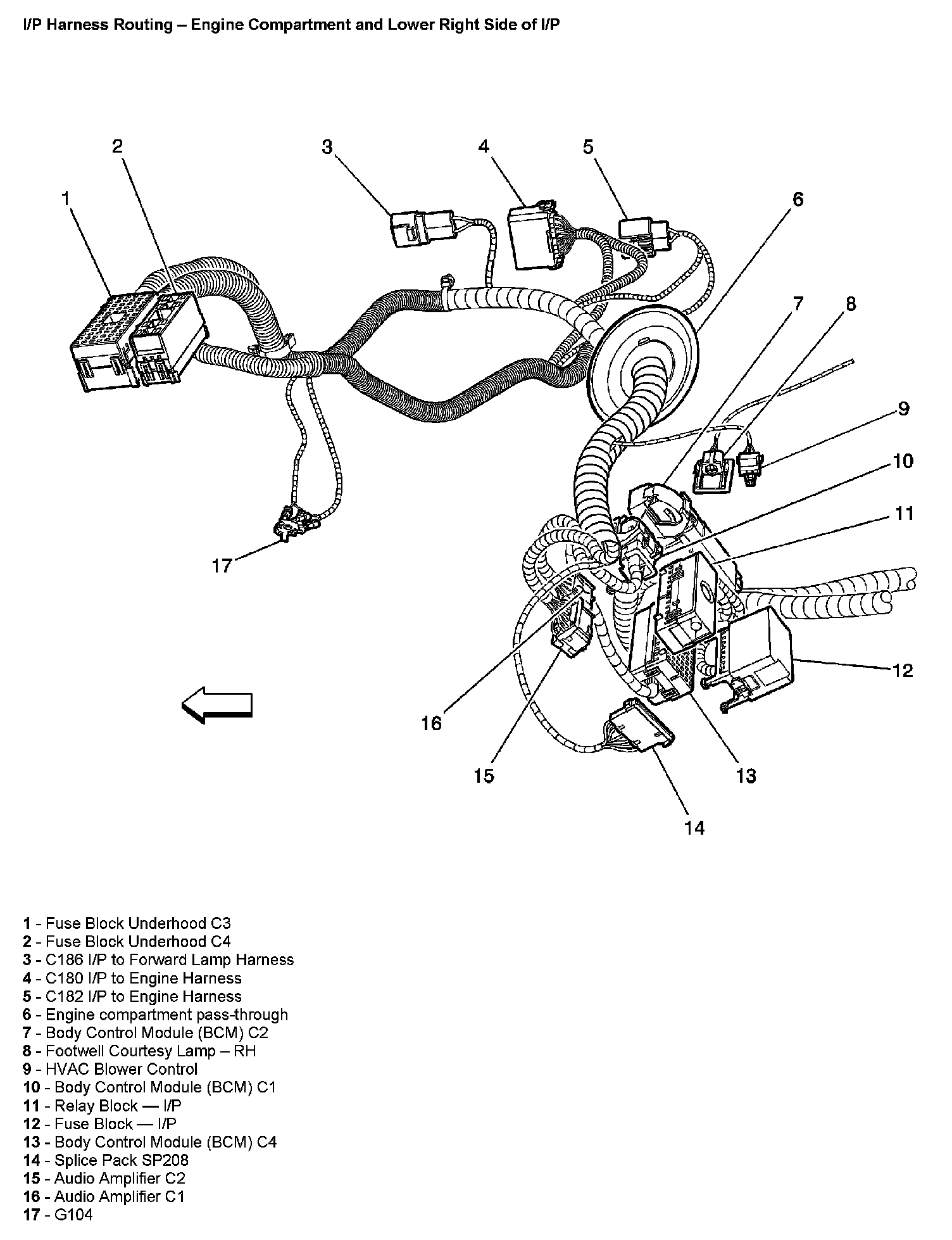 I/P Harness Routing – Engine Compartment and Lower Right Side of I/P

2
3
4
5
1
6
7
8
9
10
11
17
12
16
15
13
14

1 - Fuse Block Underhood C3
2 - Fuse Block Underhood C4
3 - C186 I/P to Forward Lamp Harness
4 - C180 I/P to Engine Harness
5 - C182 I/P to Engine Harness
6 - Engine compartment pass-through
7 - Body Control Module (BCM) C2
8 - Footwell Courtesy Lamp – RH
9 - HVAC Blower Control
10 - Body Control Module (BCM) C1
11 - Relay Block — I/P
12 - Fuse Block — I/P
13 - Body Control Module (BCM) C4
14 - Splice Pack SP208
15 - Audio Amplifier C2
16 - Audio Amplifier C1
17 - G104