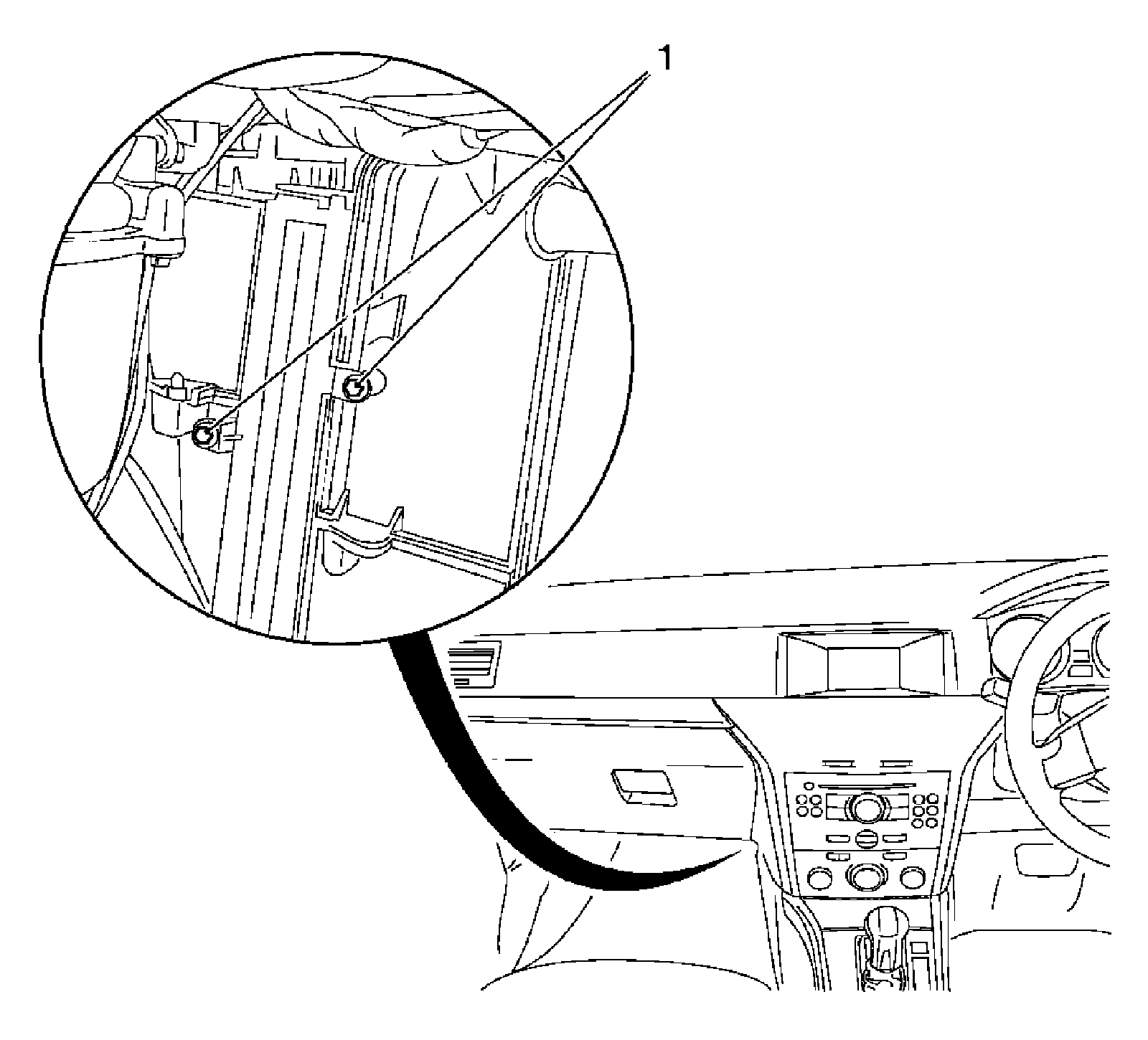 1