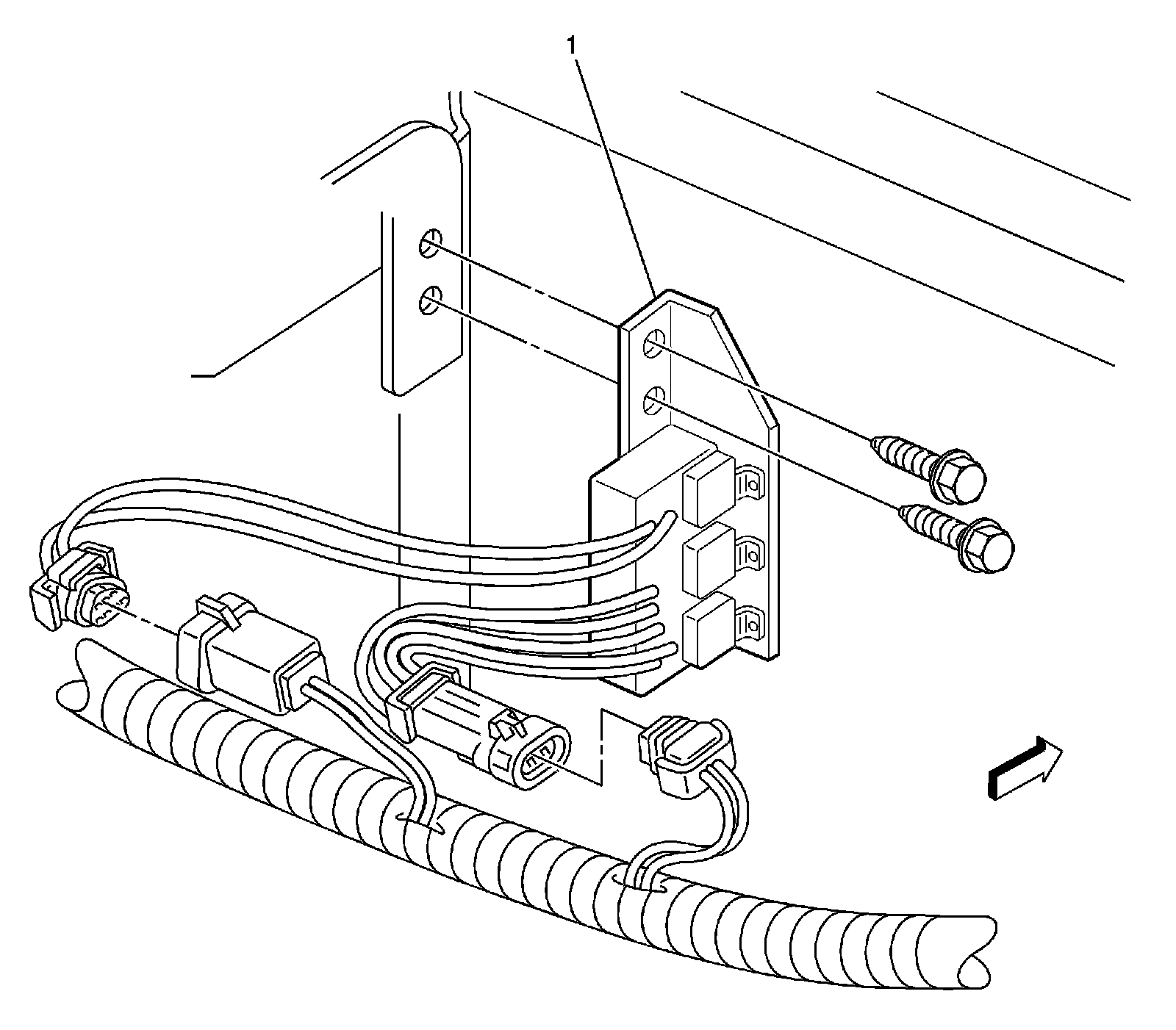 1