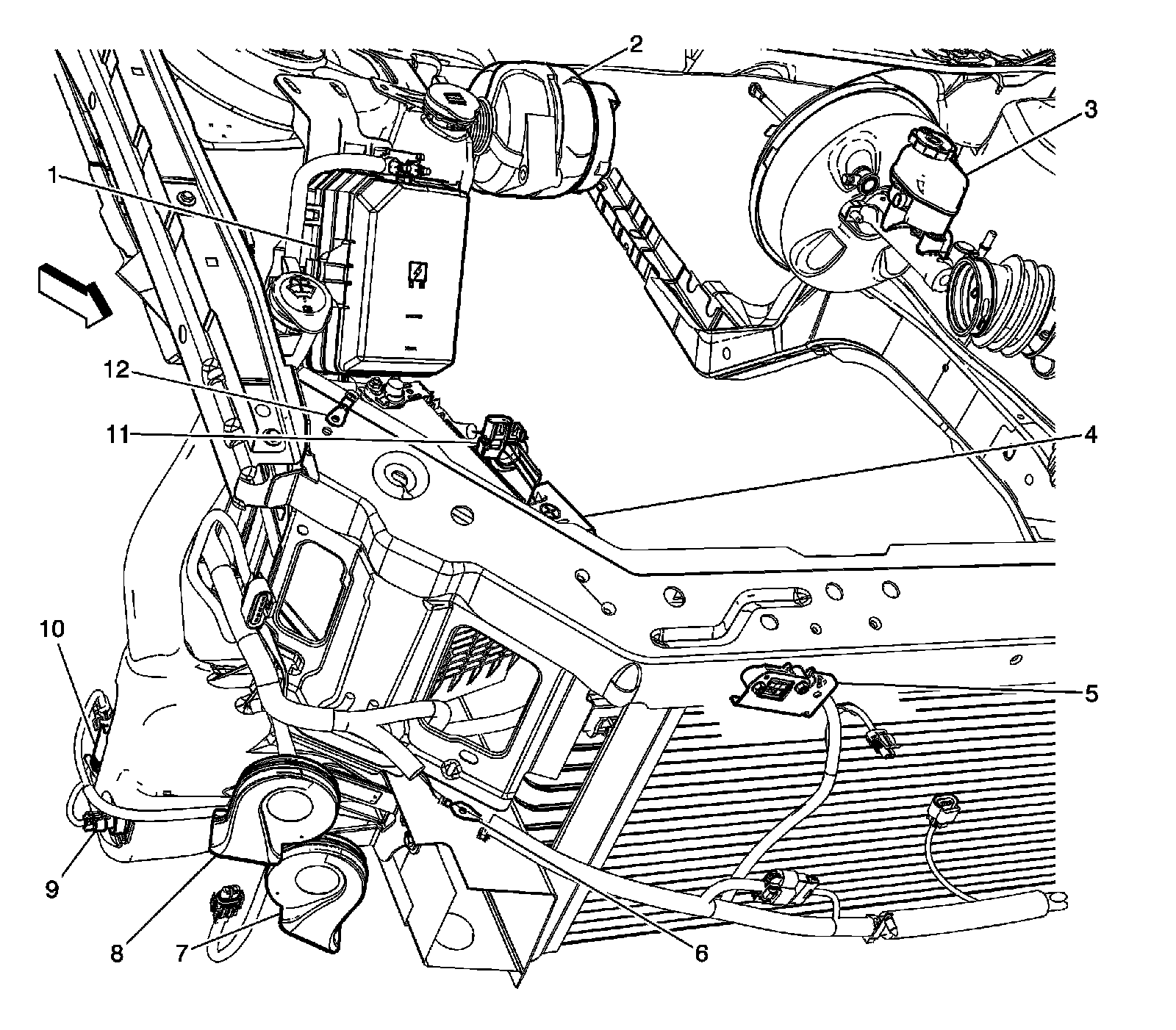 2
3
1
12
11
4
10
5
9
8
7
6