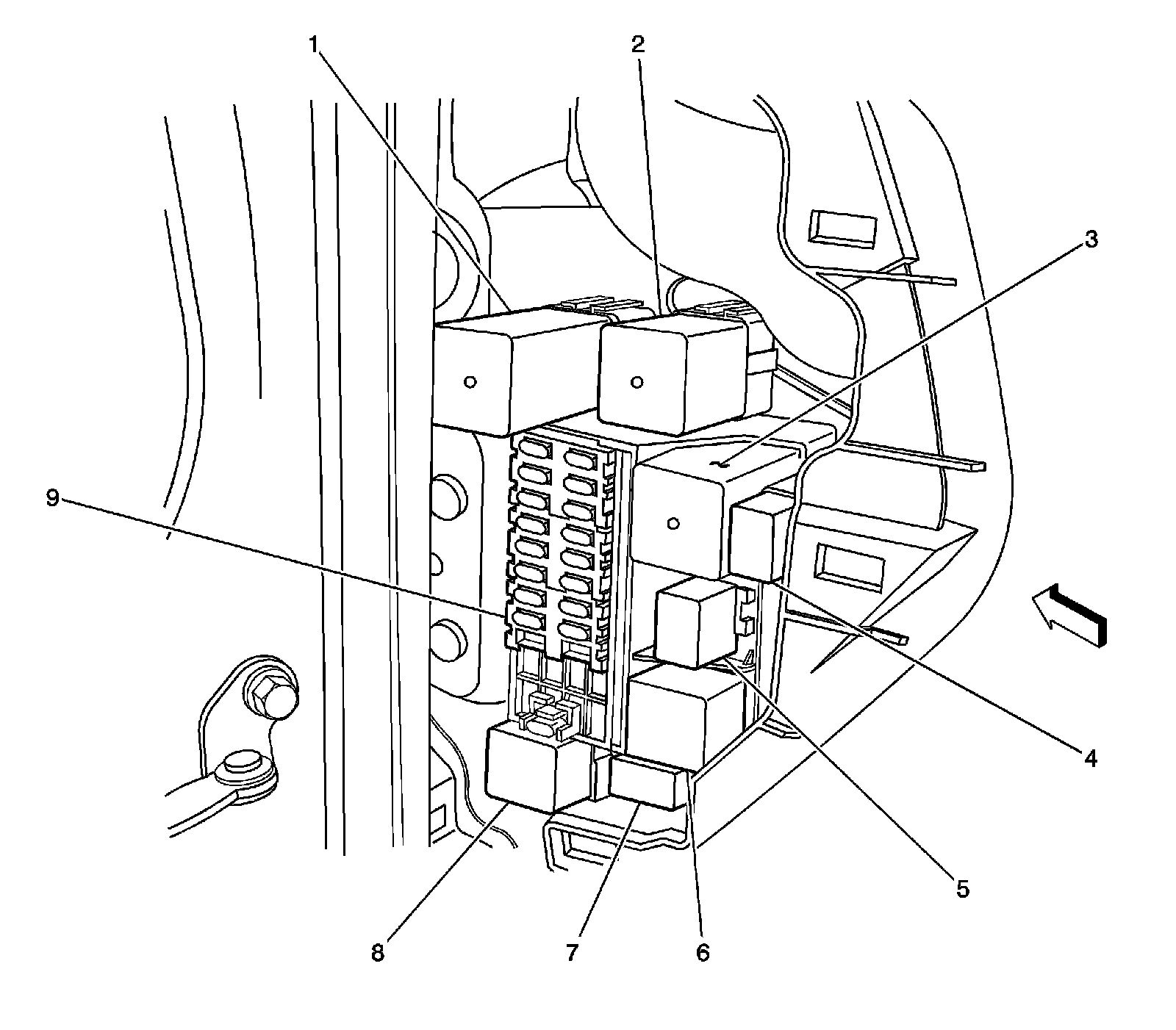 1
2
3
9
4
5
8
7
6