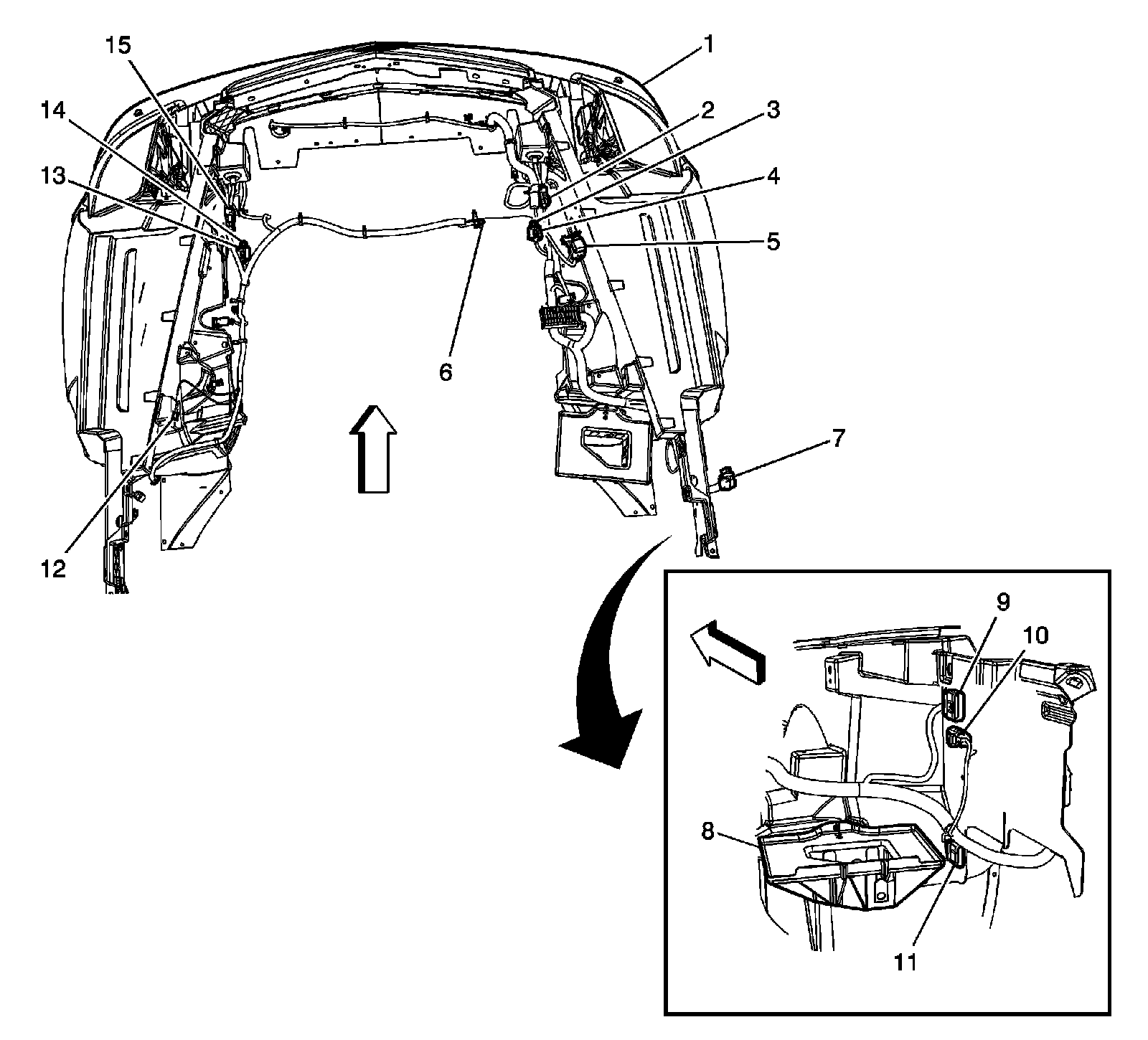 15
1
14
2
3
13
4
5
6
7
12
9
10
8
11