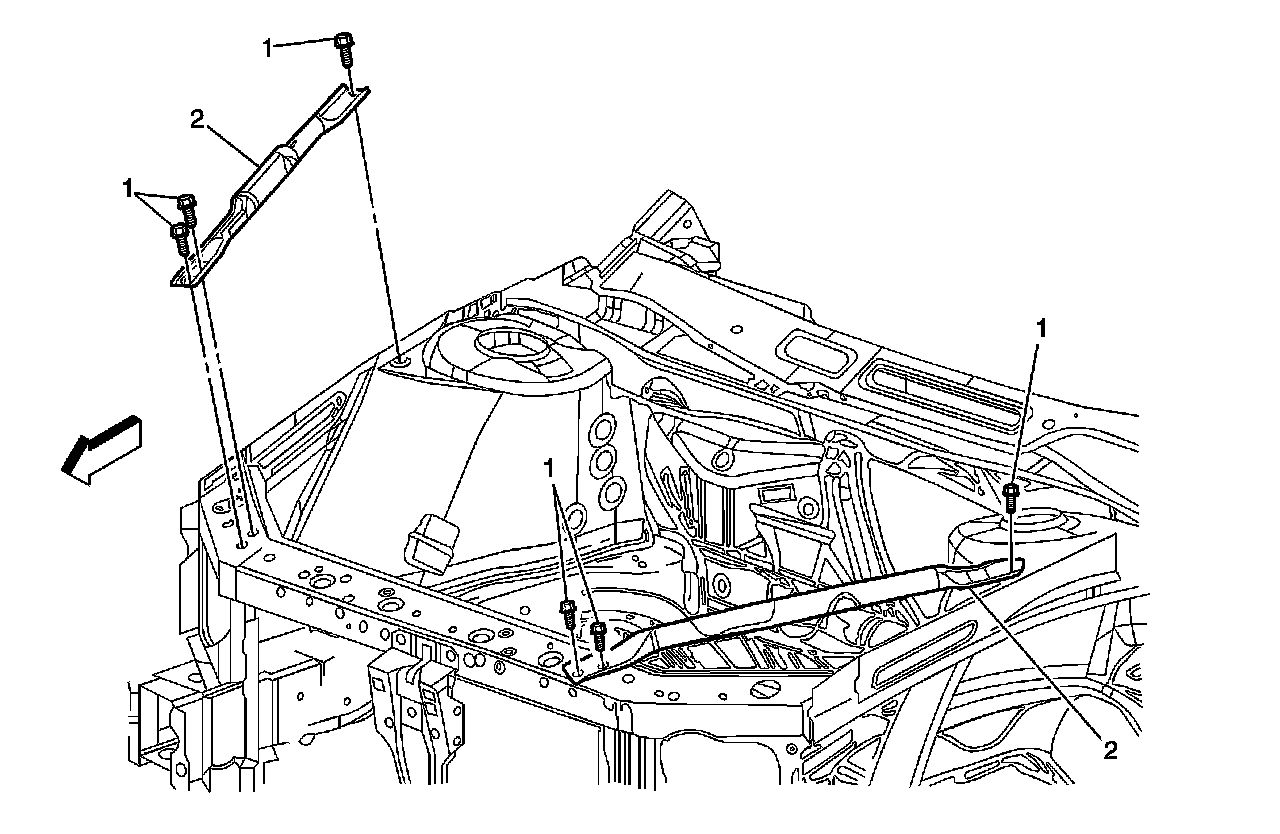 1
2
1
1
1
2