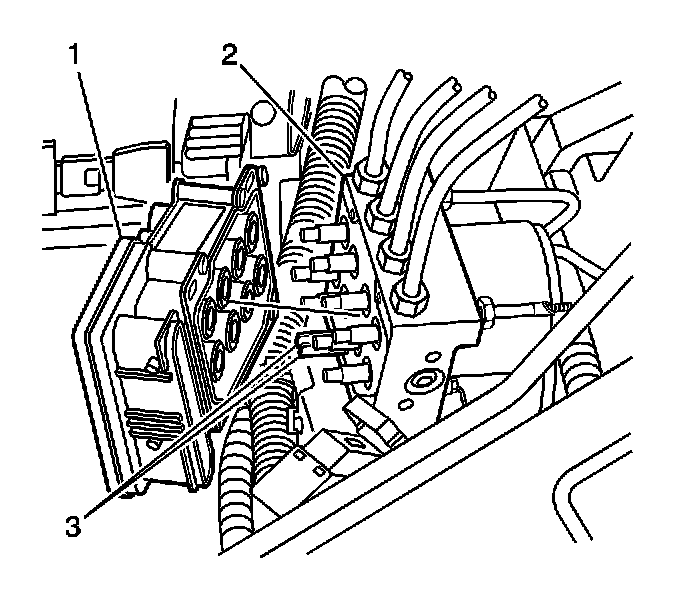 1
2
3