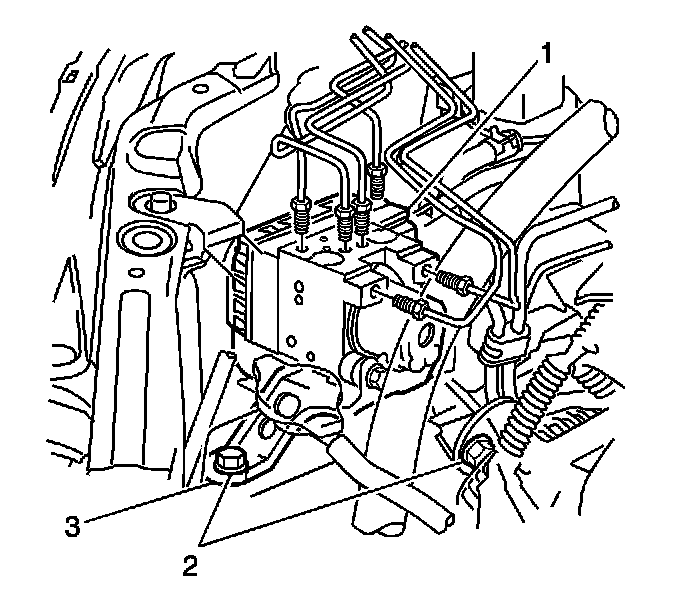 1
3
2