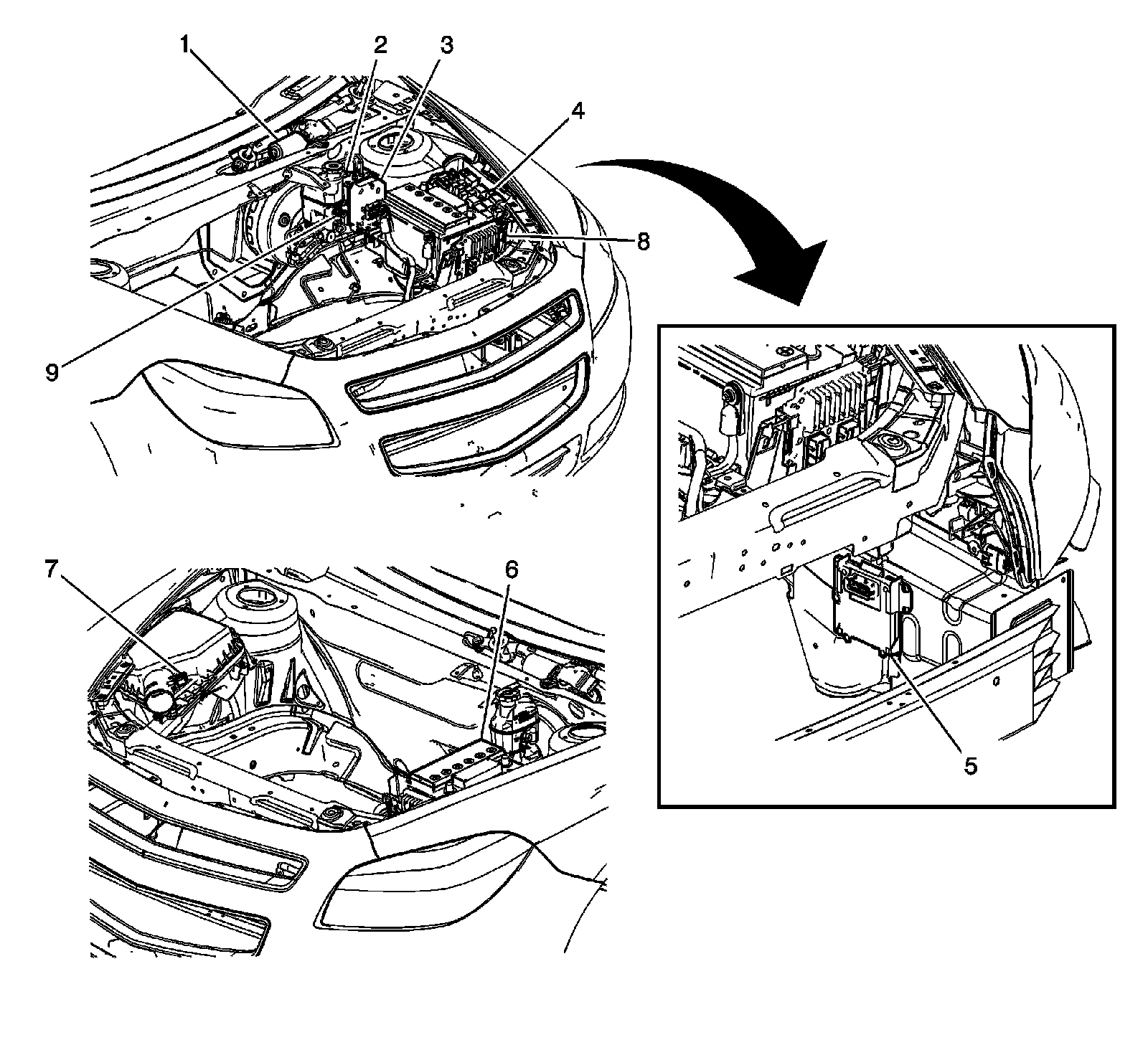 1
2
3
4
8
9
7
6
5