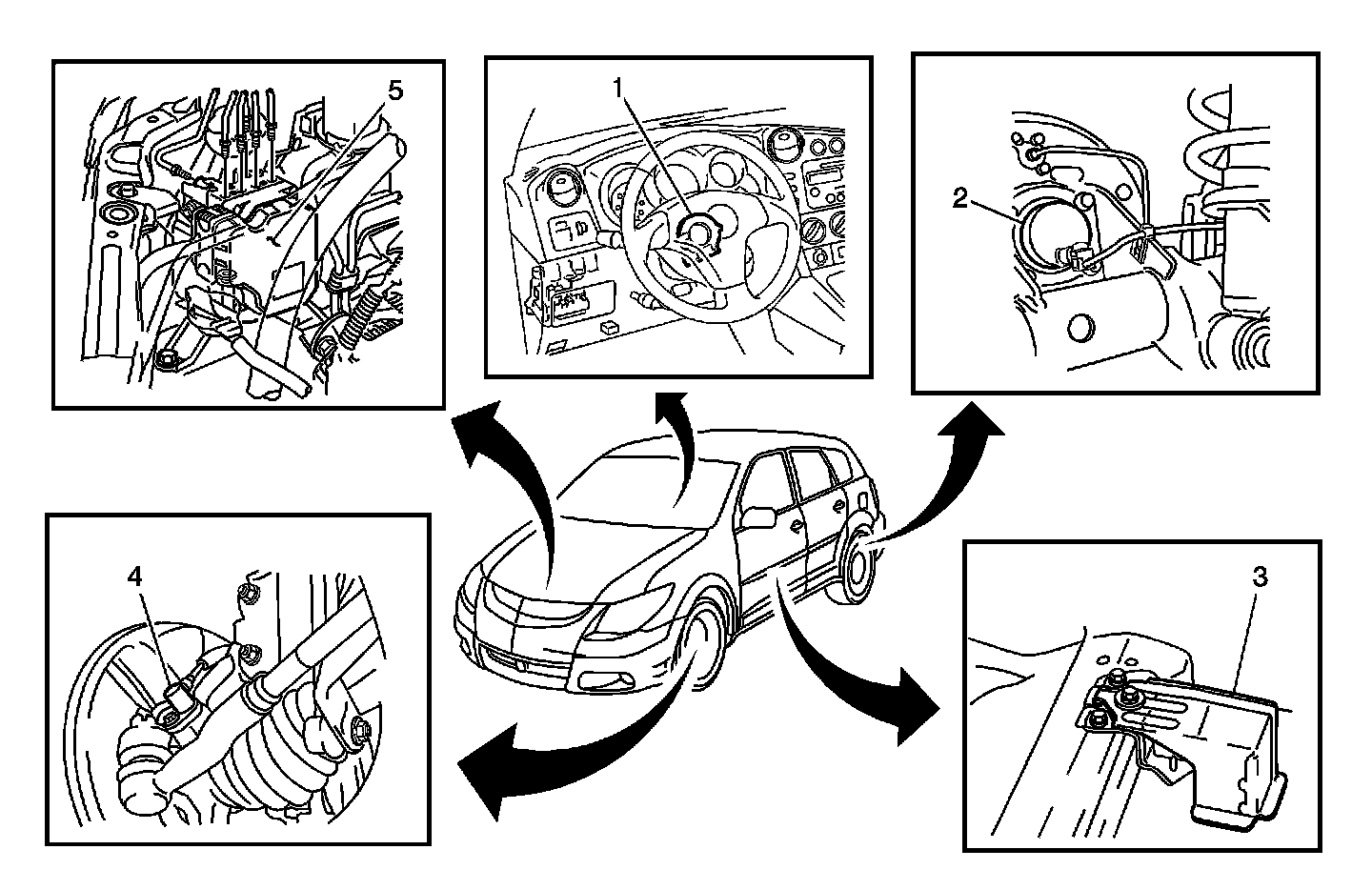 5

1

2

4

3