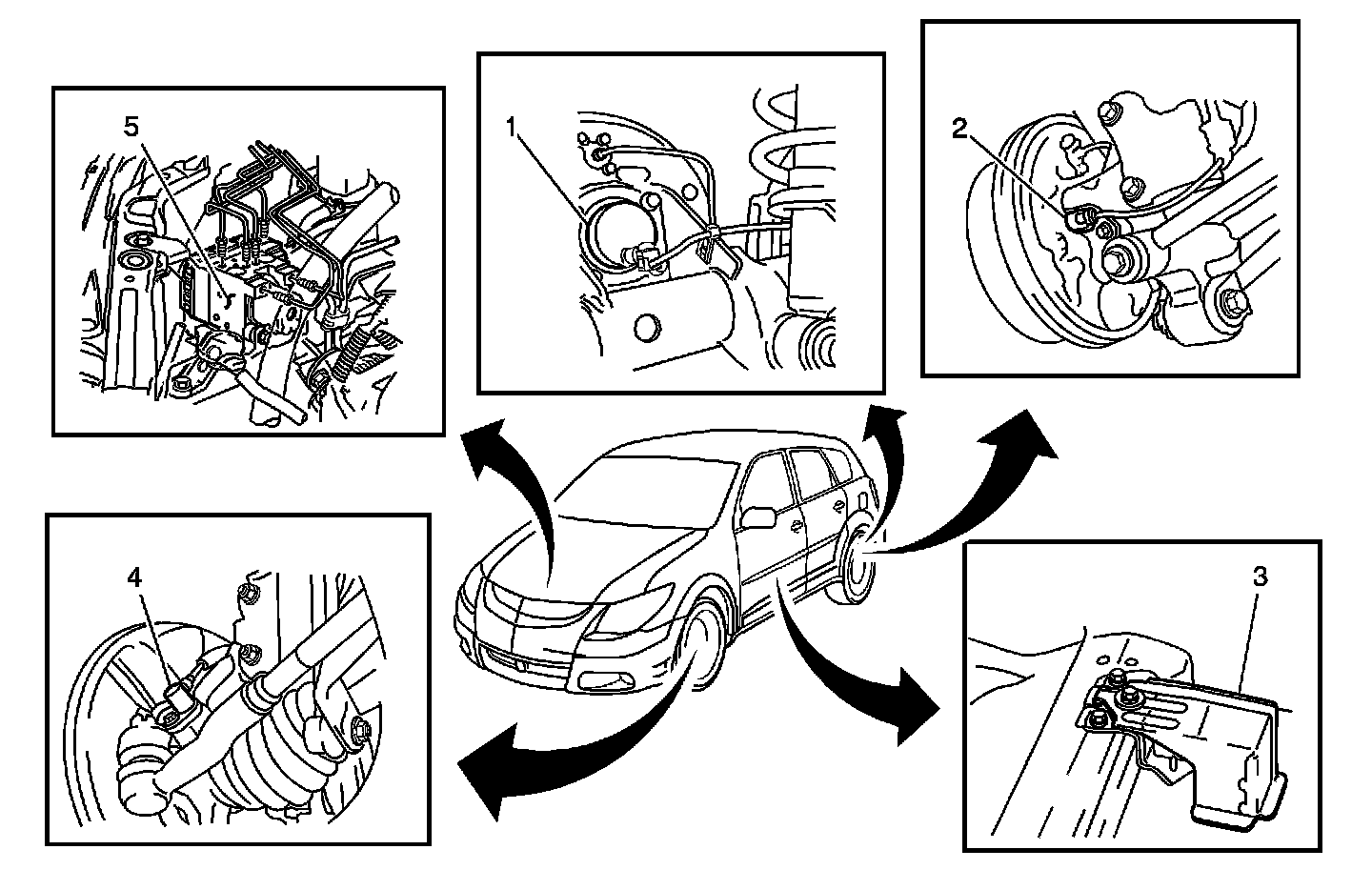 5

1

2

4

3