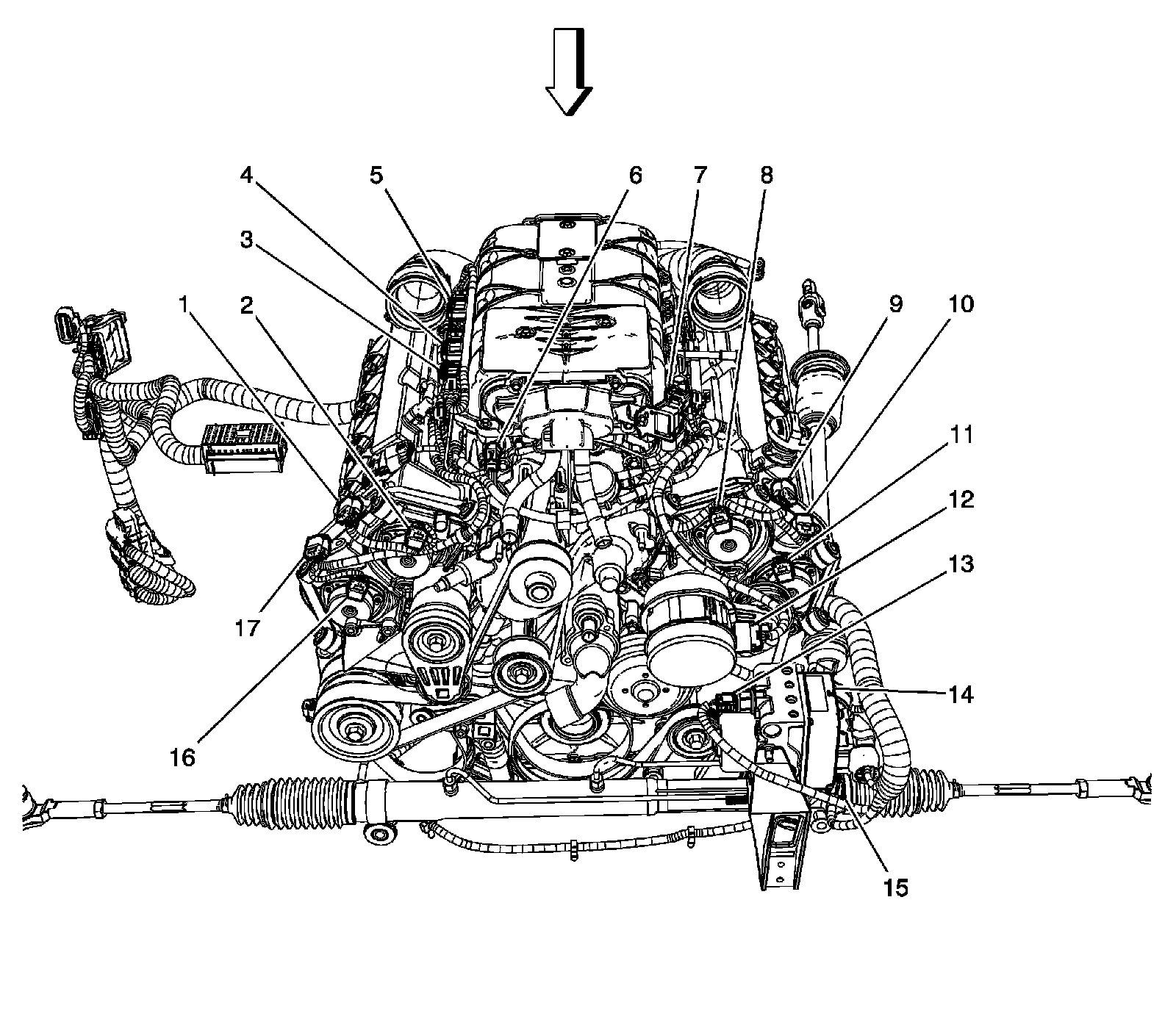 4 5 6 7 8
3
1 2
9 10
11
12
13
17
14
16
15