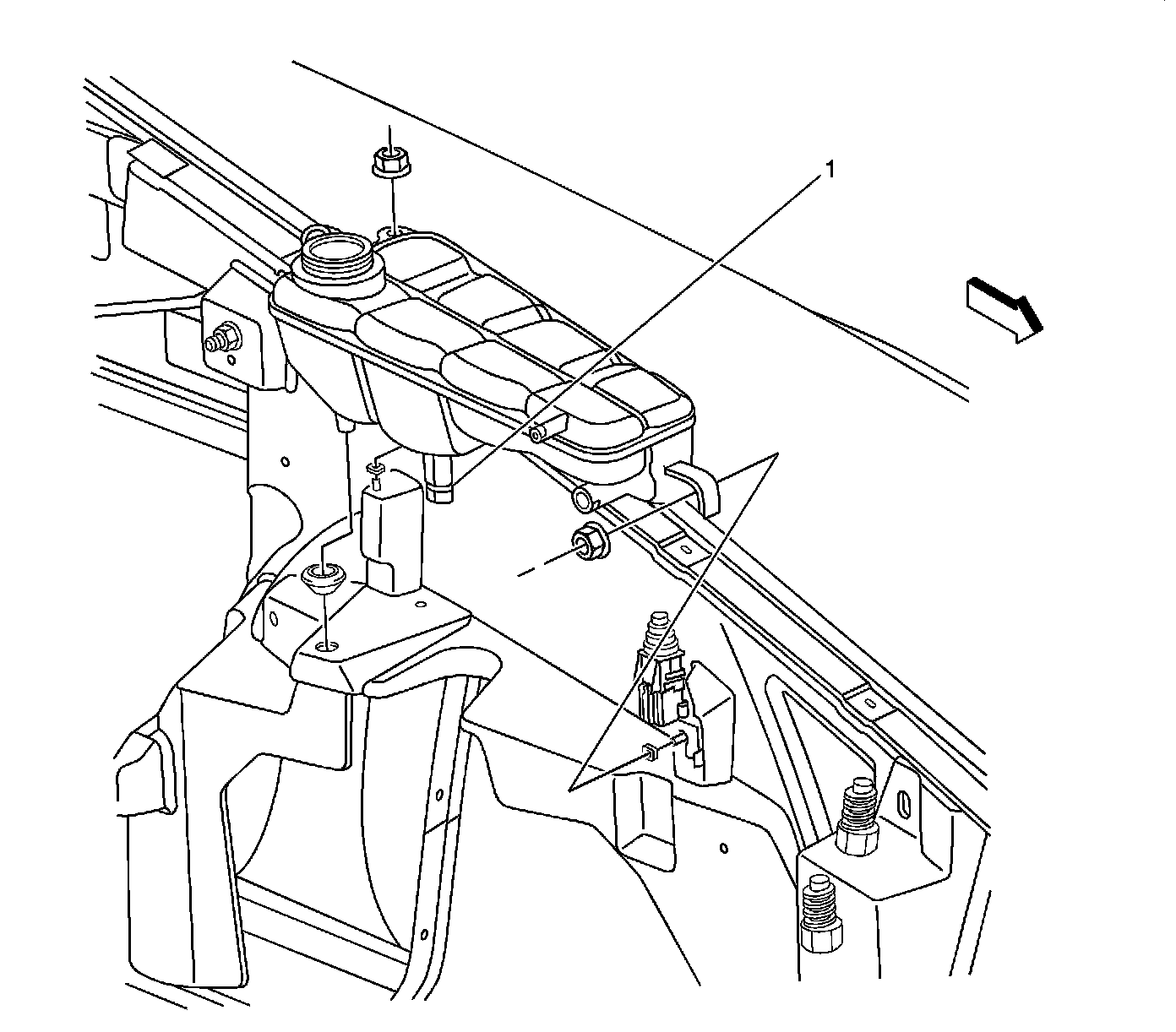 1