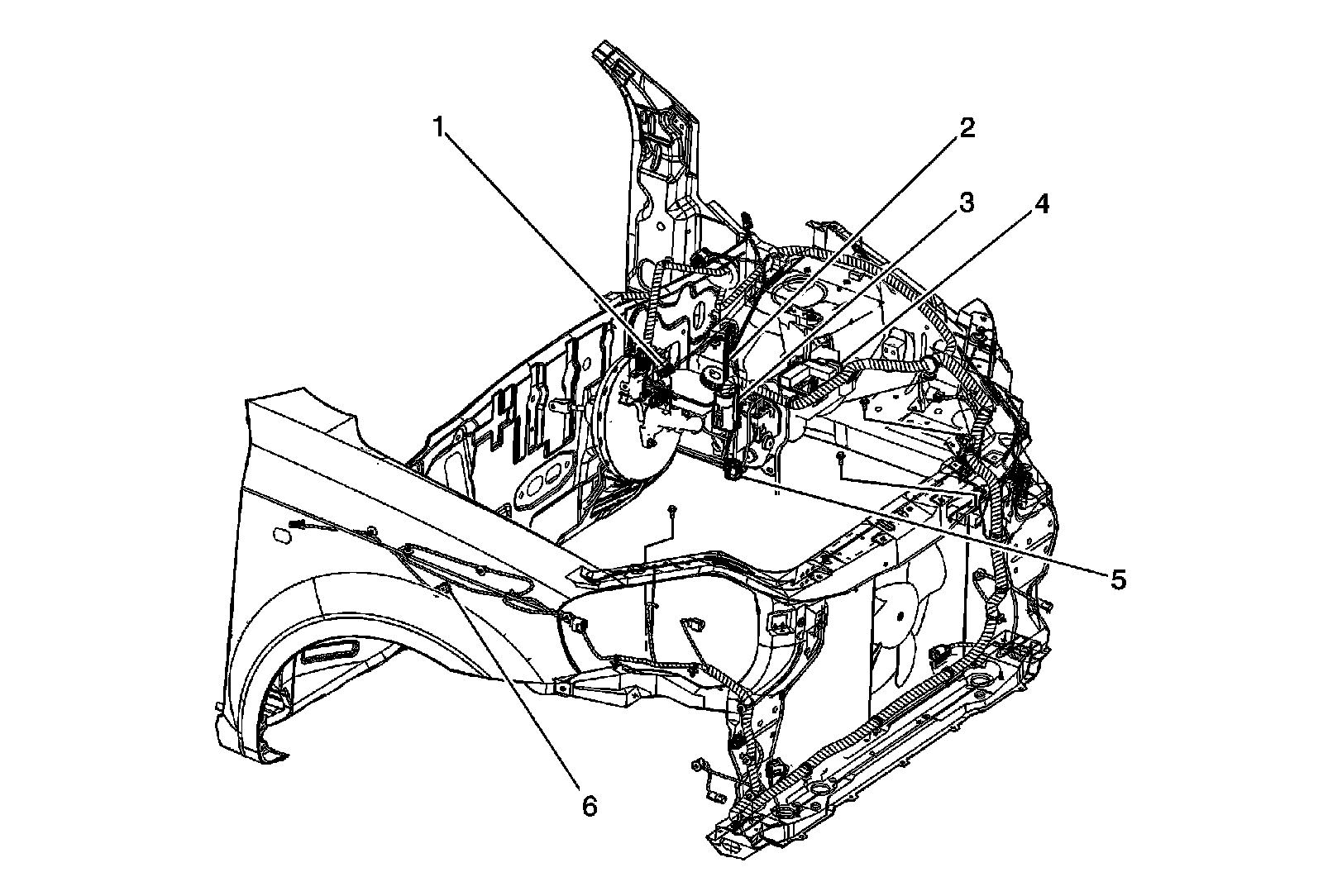 1
2
3
4
5
6