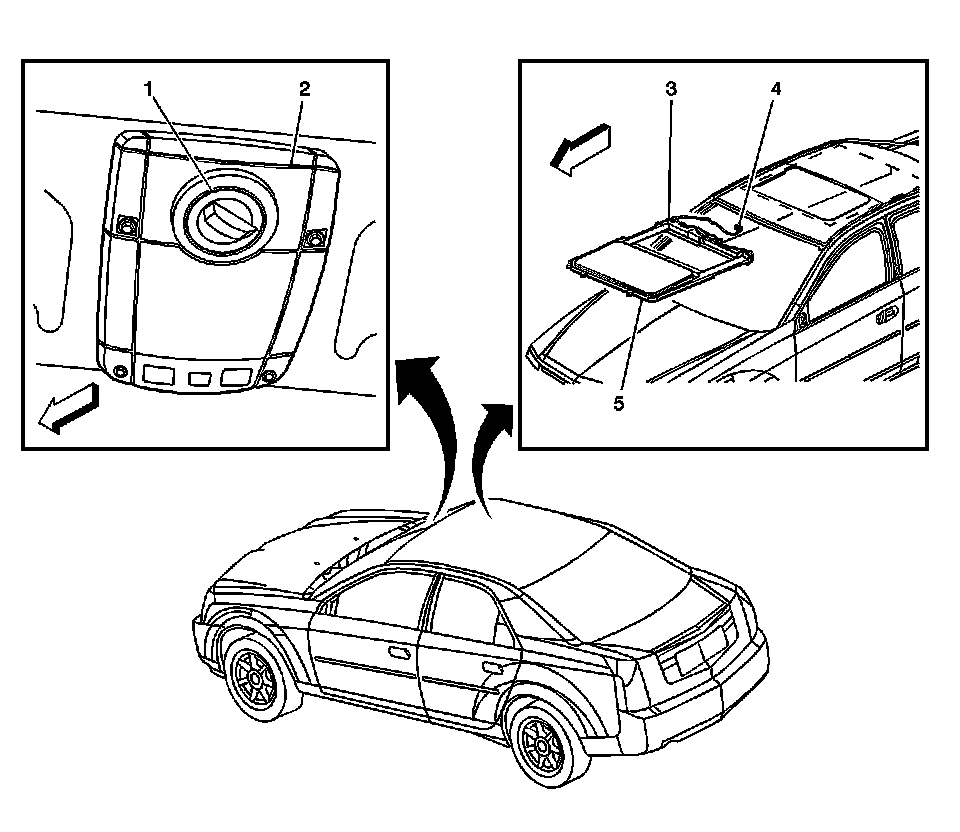 1
2
3
4
5