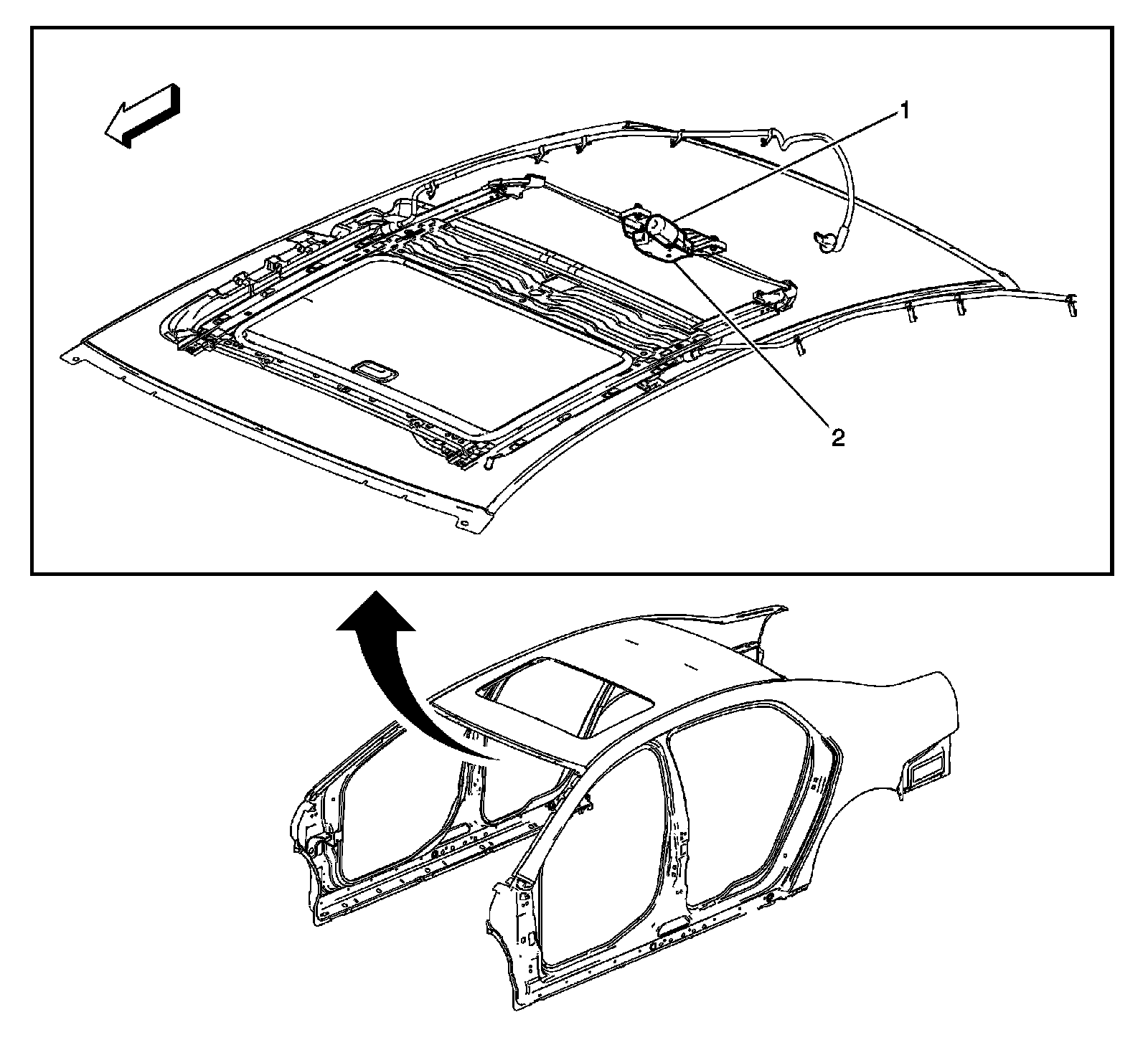 1

2