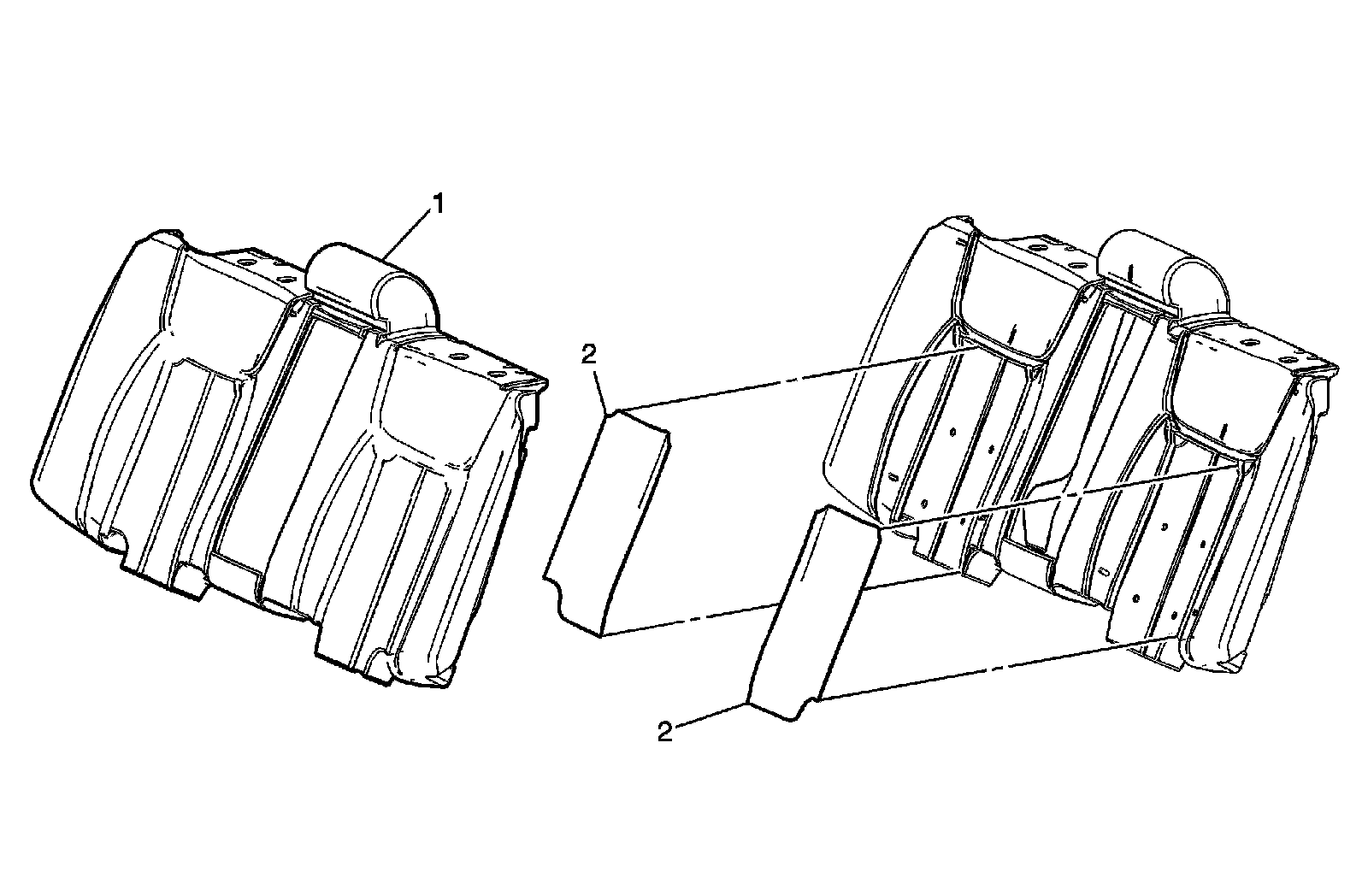 1

2

2