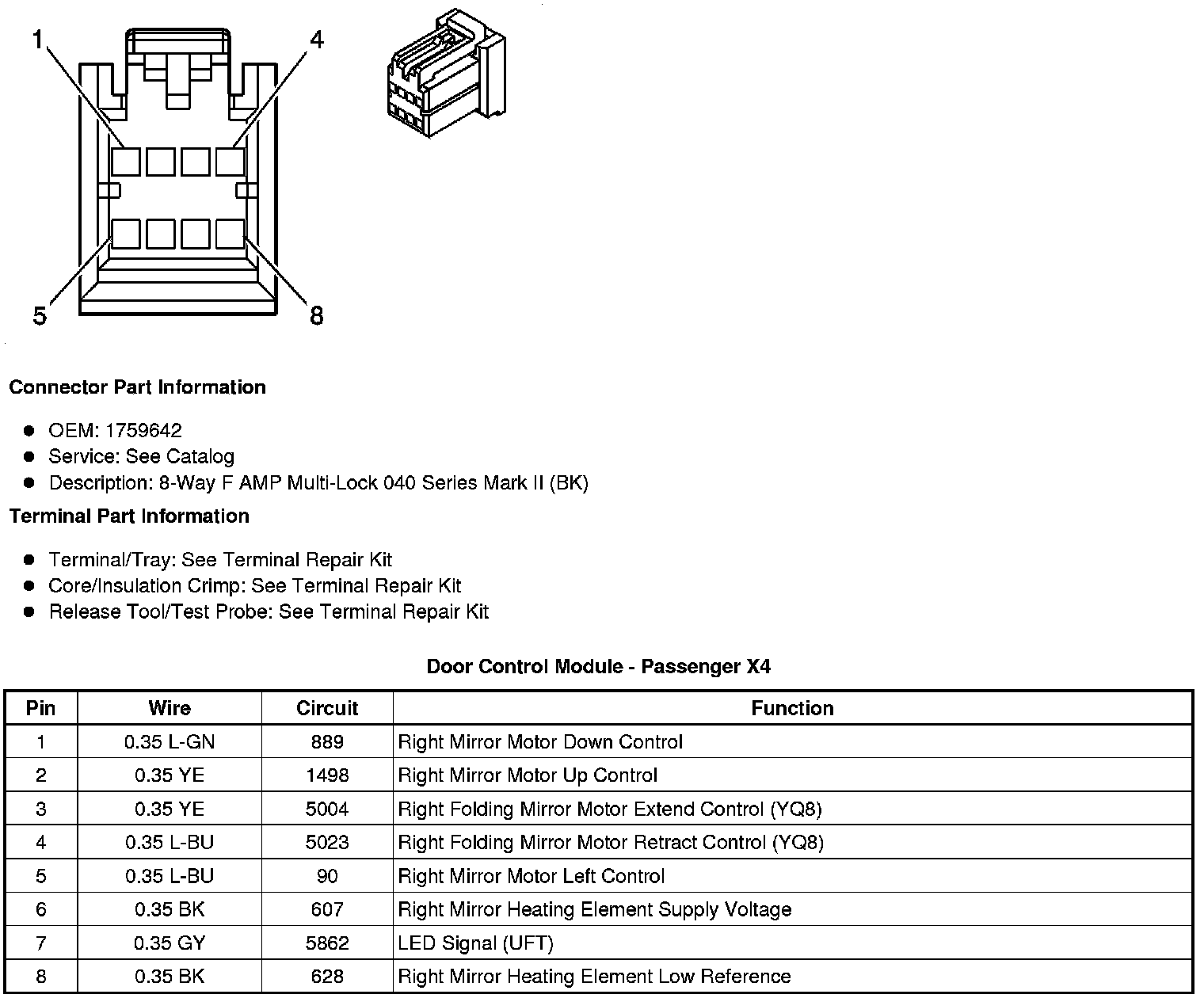 1
4
5
8

Connector Part Information

- OEM: 1759642
- Service: See Catalog
- Description: 8-Way F AMP Multi-Lock 040 Series Mark II (BK)

Terminal Part Information

- Terminal/Tray: See Terminal Repair Kit
- Core/Insulation Crimp: See Terminal Repair Kit
- Release Tool/Test Probe: See Terminal Repair Kit

Door Control Module - Passenger X4

| Pin | Wire | Circuit | Function |
|---|---|---|---|
| 1 | 0.35 L-GN | 889 | Right Mirror Motor Down Control |
| 2 | 0.35 YE | 1498 | Right Mirror Motor Up Control |
| 3 | 0.35 YE | 5004 | Right Folding Mirror Motor Extend Control (YQ8) |
| 4 | 0.35 L-BU | 5023 | Right Folding Mirror Motor Retract Control (YQ8) |
| 5 | 0.35 L-BU | 90 | Right Mirror Motor Left Control |
| 6 | 0.35 BK | 607 | Right Mirror Heating Element Supply Voltage |
| 7 | 0.35 GY | 5862 | LED Signal (UFT) |
| 8 | 0.35 BK | 628 | Right Mirror Heating Element Low Reference |