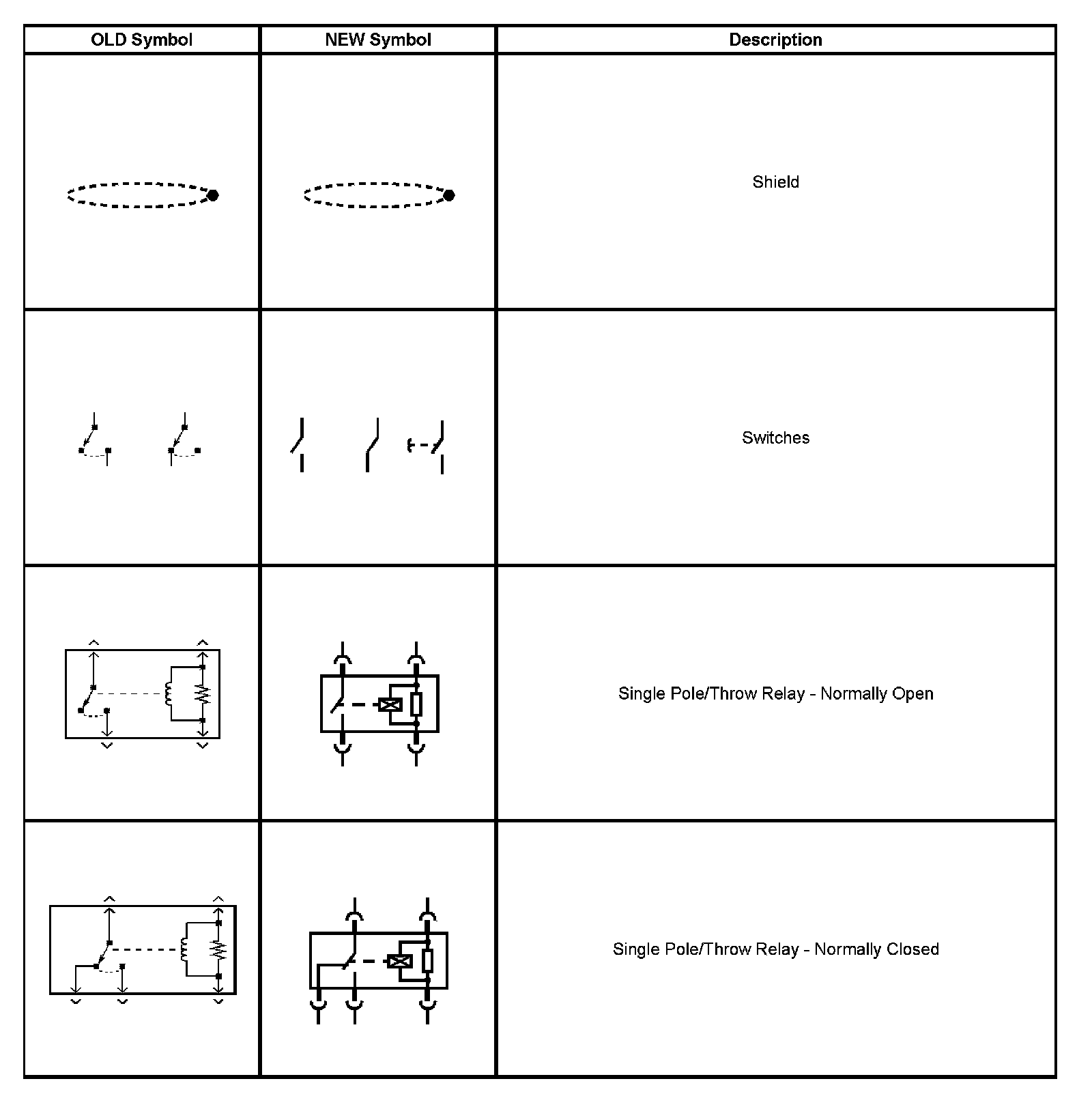 | OLD Symbol | NEW Symbol | Description |
|---|---|---|
| | | Shield |
| | | Switches |
| | | Single Pole/Throw Relay - Normally Open |
| | | Single Pole/Throw Relay - Normally Closed |