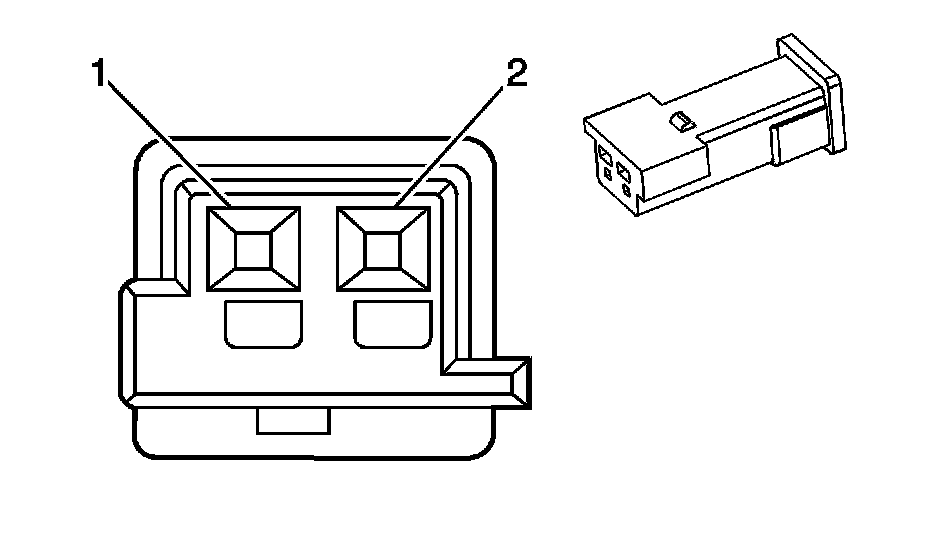 1
2