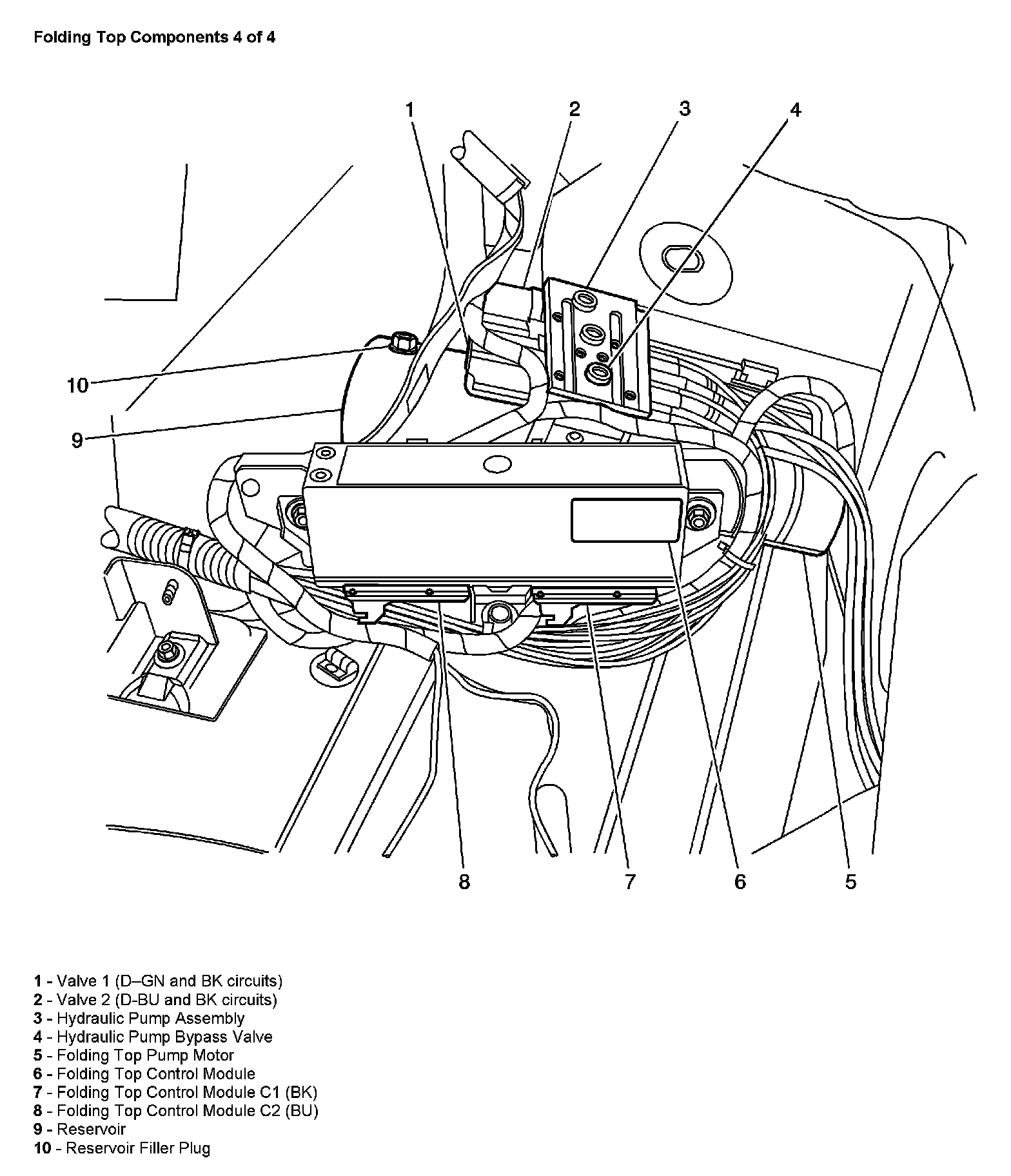 Folding Top Components 4 of 4

1
2
3
4
10
9
8
7
6
5

1 - Valve 1 (D–GN and BK circuits)
2 - Valve 2 (D-BU and BK circuits)
3 - Hydraulic Pump Assembly
4 - Hydraulic Pump Bypass Valve
5 - Folding Top Pump Motor
6 - Folding Top Control Module
7 - Folding Top Control Module C1 (BK)
8 - Folding Top Control Module C2 (BU)
9 - Reservoir
10 - Reservoir Filler Plug