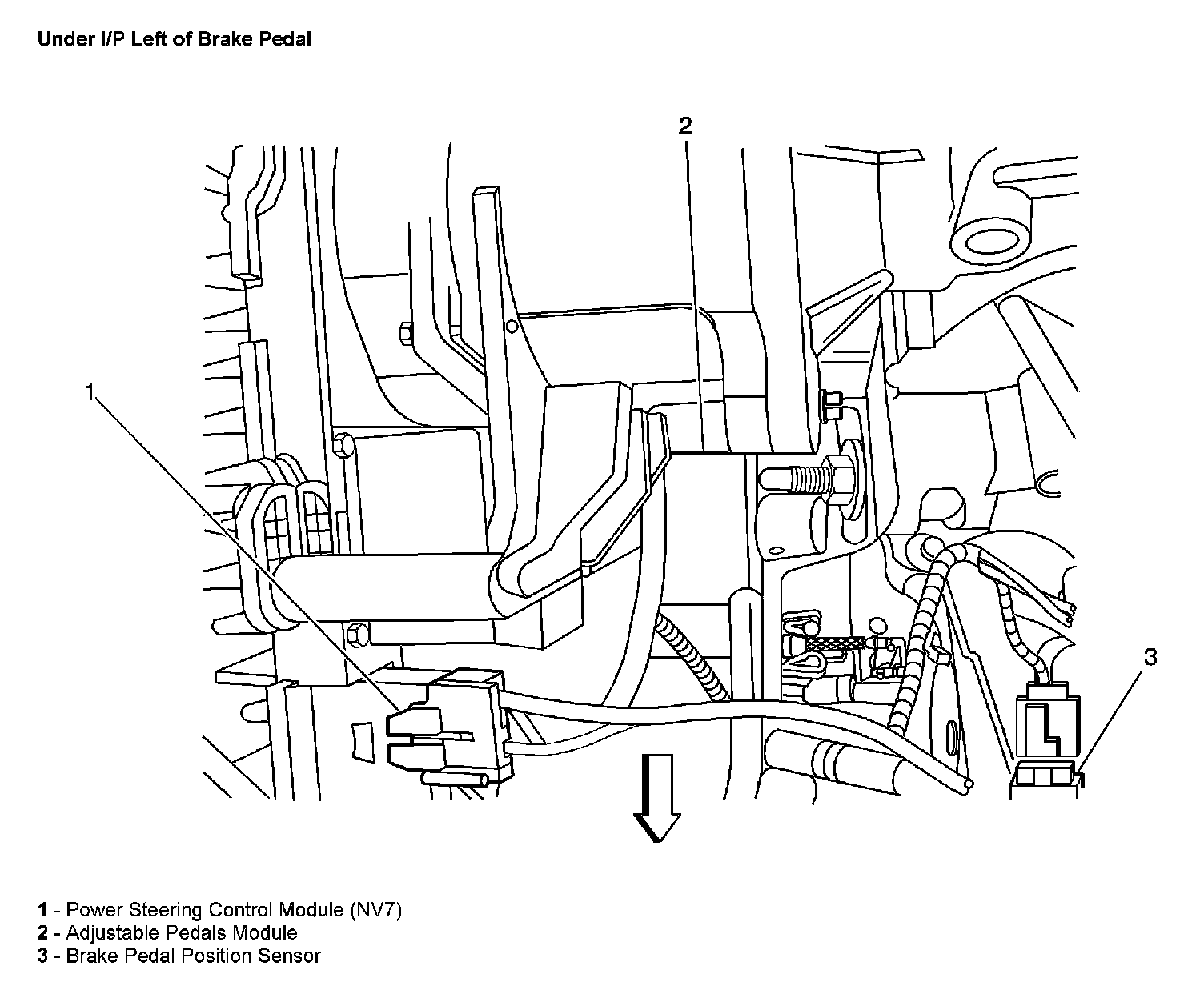 Under I/P Left of Brake Pedal

2

1

3

1 - Power Steering Control Module (NV7)
2 - Adjustable Pedals Module
3 - Brake Pedal Position Sensor