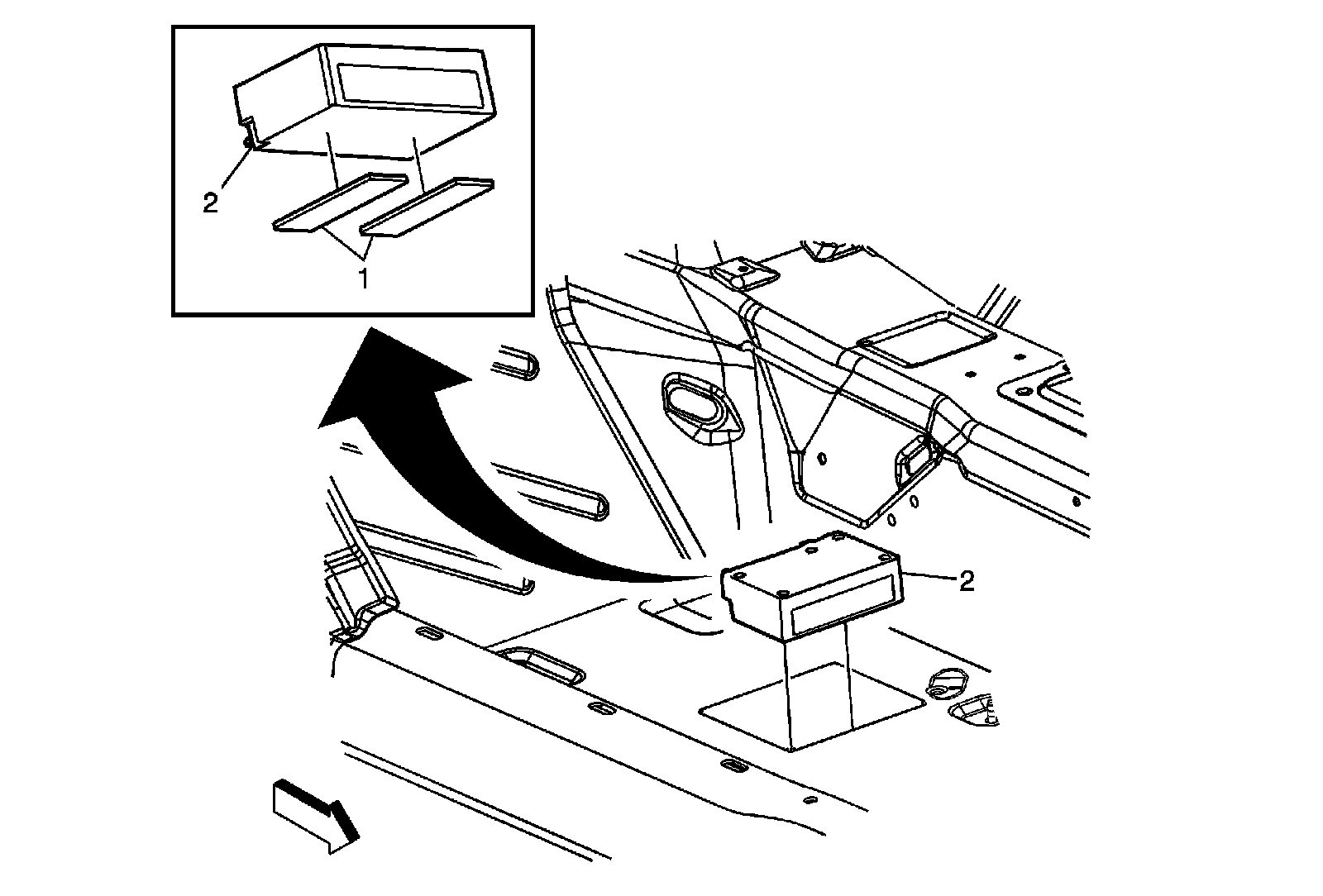 2
1
2