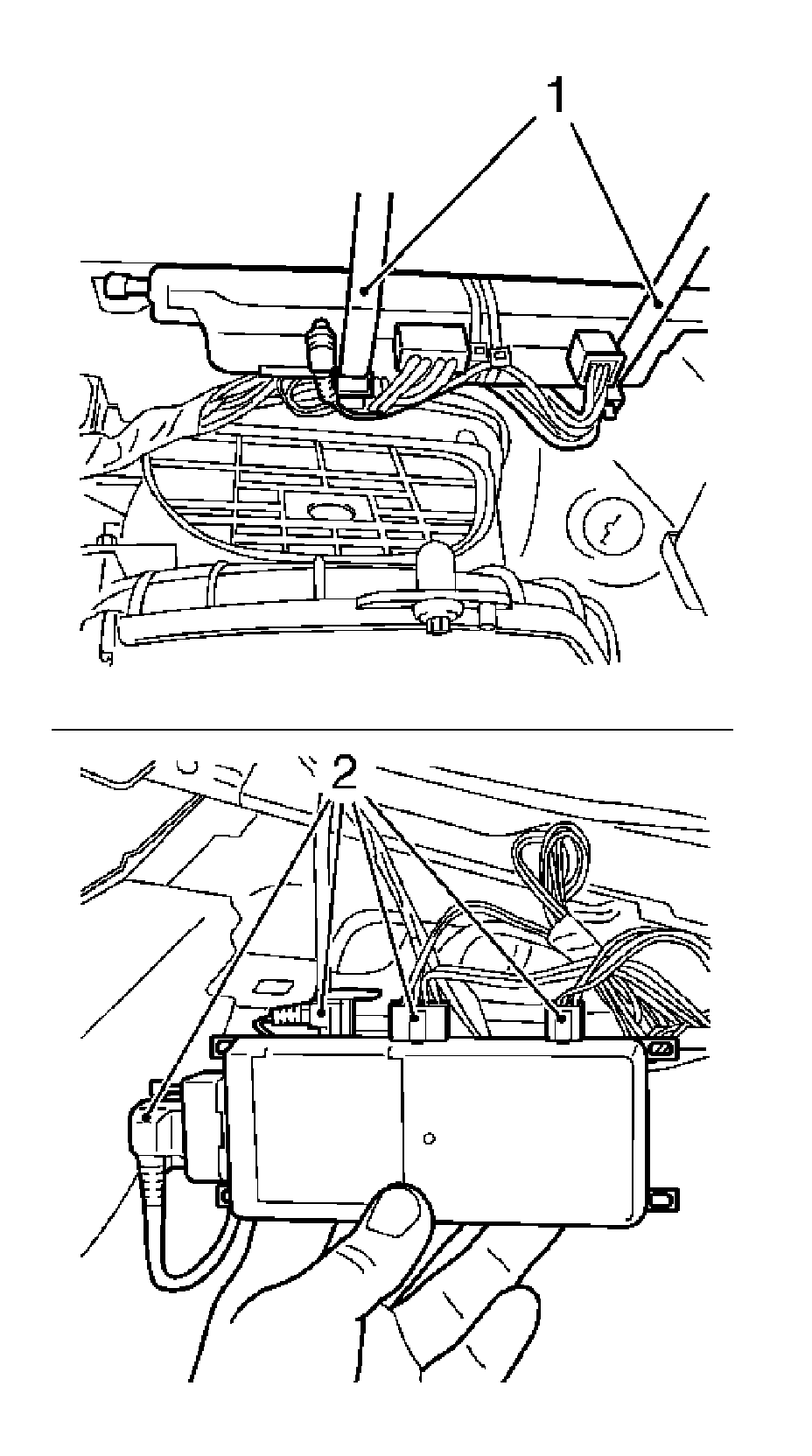 1

2