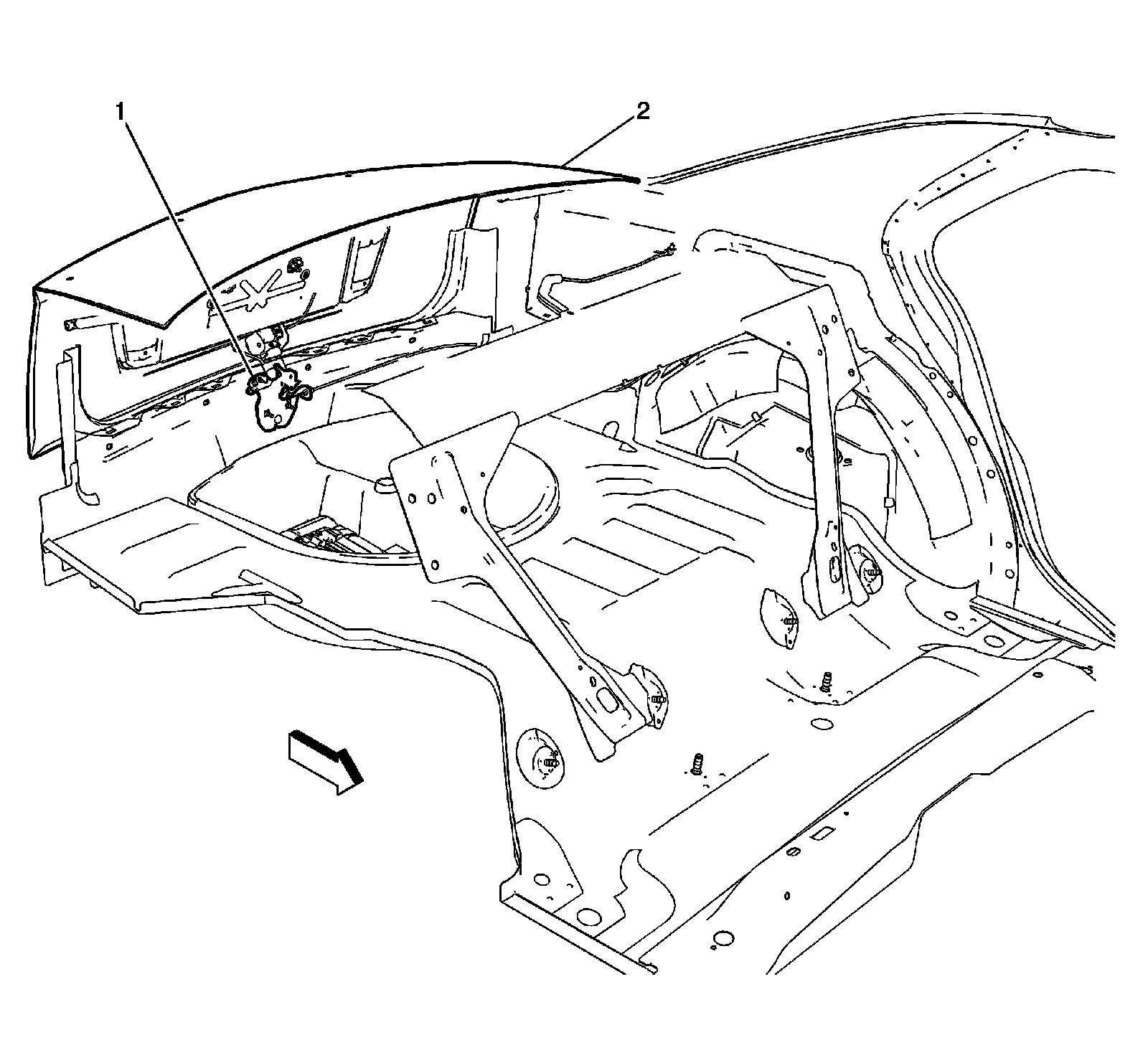 1
2