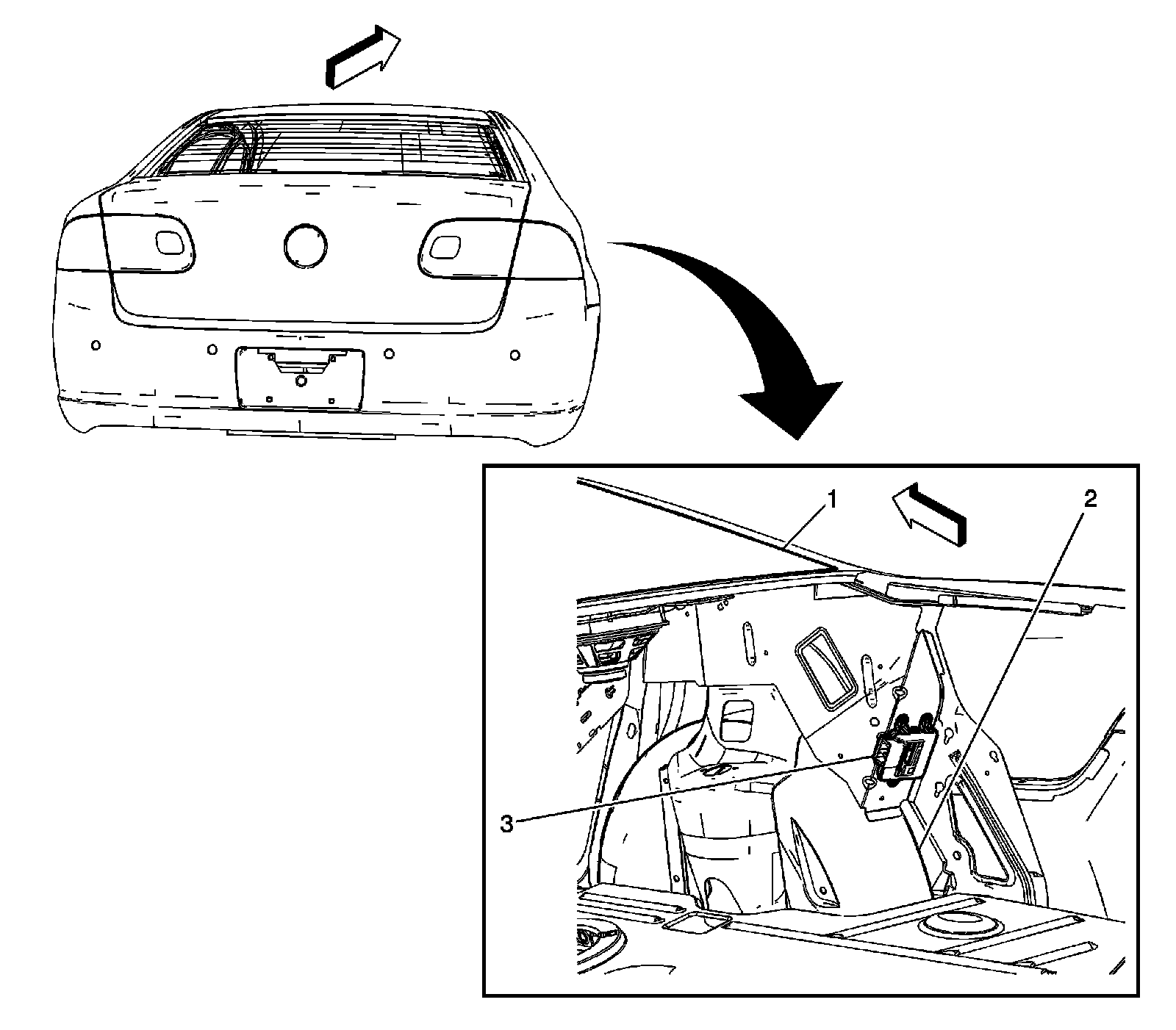 1
2
3