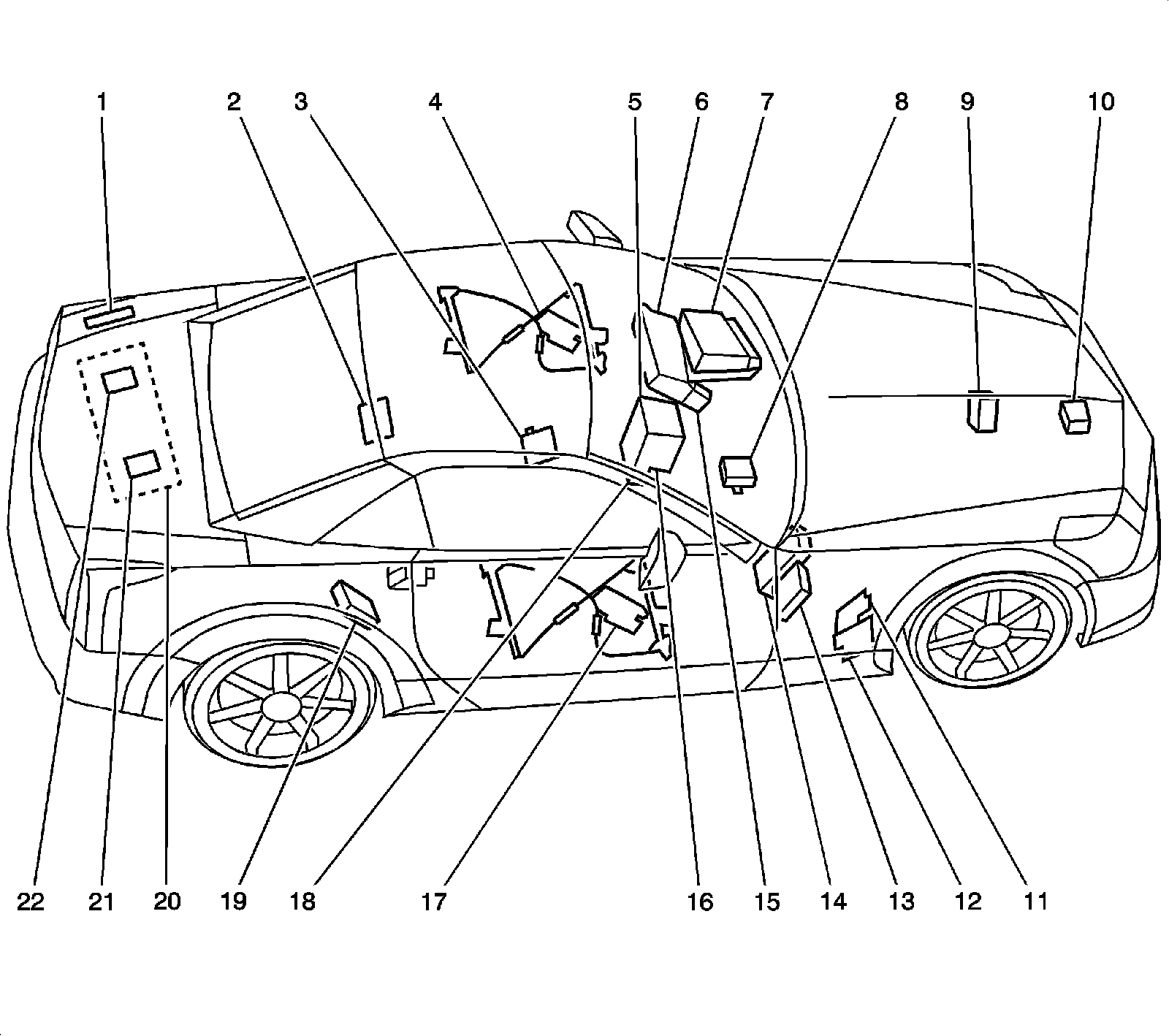 1 2 3 4 5 6 7 8 9 10

22 21 20 19 18 17 16 15 14 13 12 11