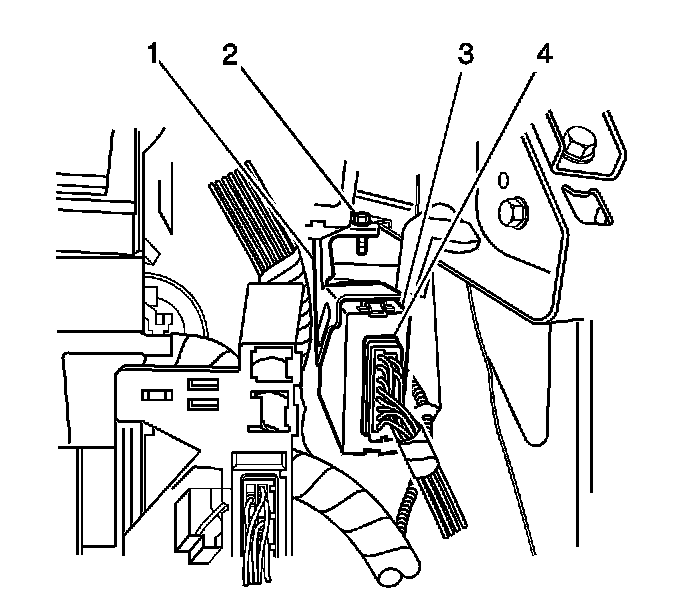 1
2
3
4