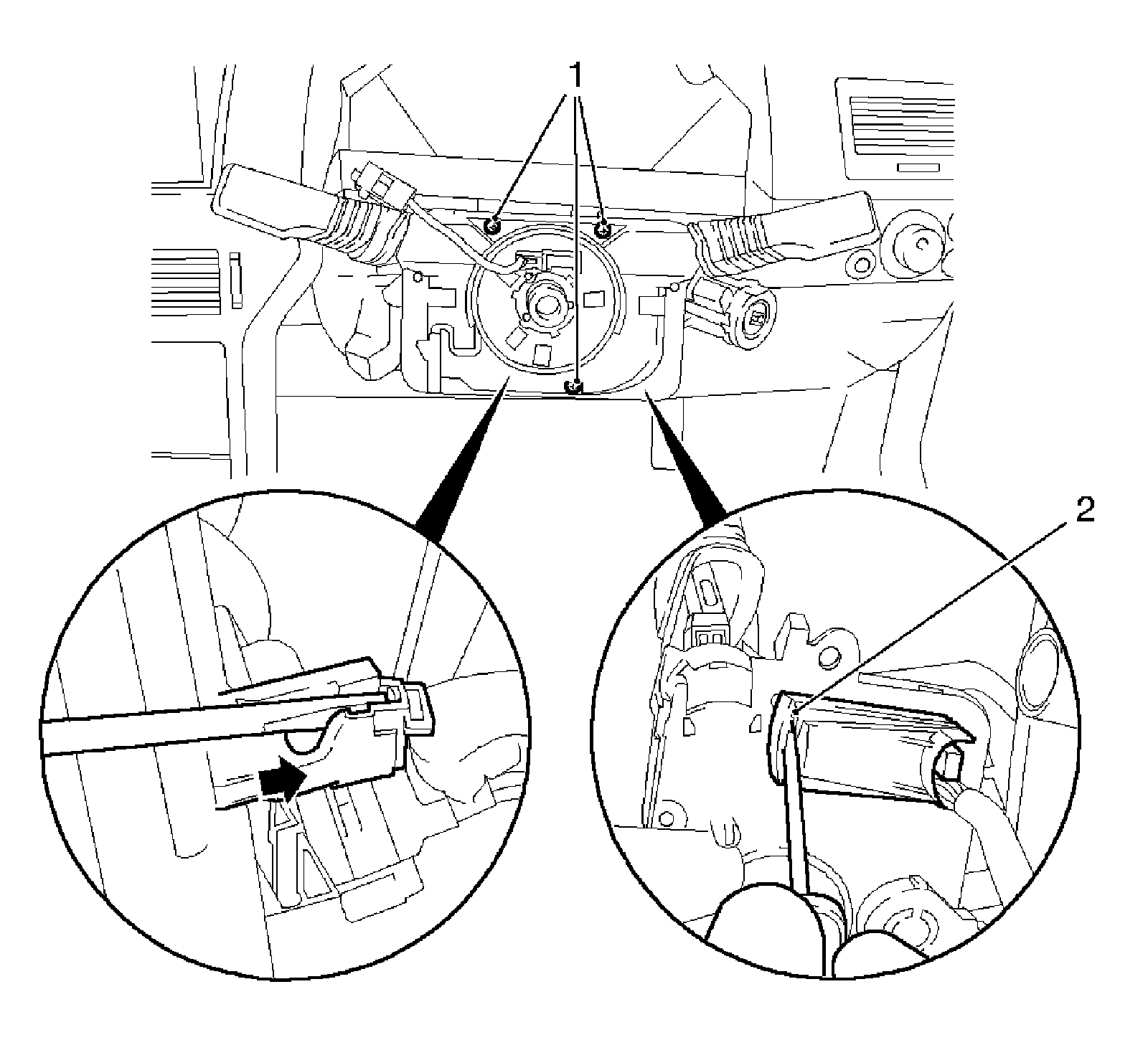 1
2